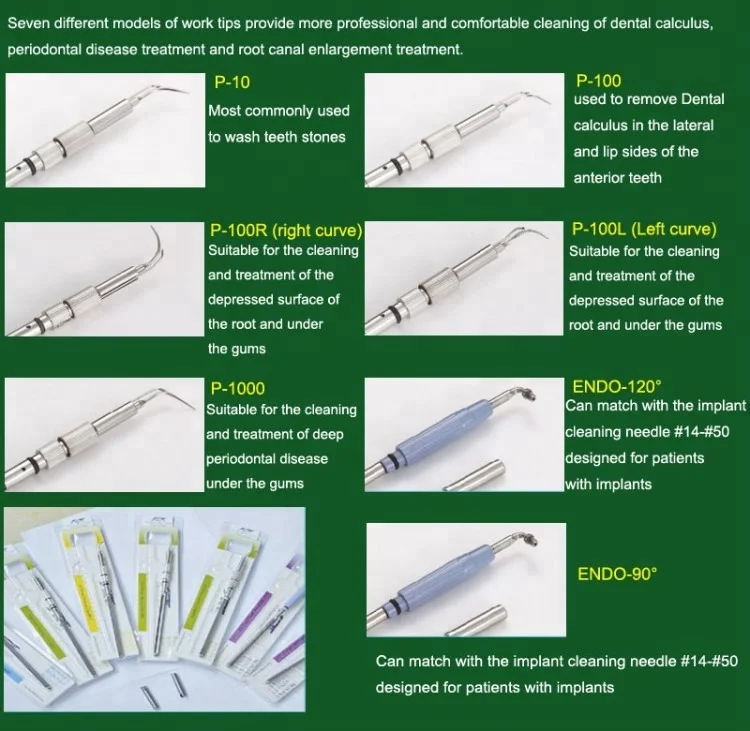 Seven different models of work tips provide more professional and comfortable cleaning of dental calculus, periodontal disease treatment and root canal enlargement treatment.

P-10
Most commonly used to wash teeth stones

P-100
used to remove Dental calculus in the lateral and lip sides of the anterior teeth

P-100R (right curve)
Suitable for the cleaning and treatment of the depressed surface of the root and under the gums

P-100L (Left curve)
Suitable for the cleaning and treatment of the depressed surface of the root and under the gums

P-1000
Suitable for the cleaning and treatment of deep periodontal disease under the gums

ENDO-120°
Can match with the implant cleaning needle #14-#50 designed for patients with implants

ENDO-90°

Can match with the implant cleaning needle #14-#50 designed for patients with implants