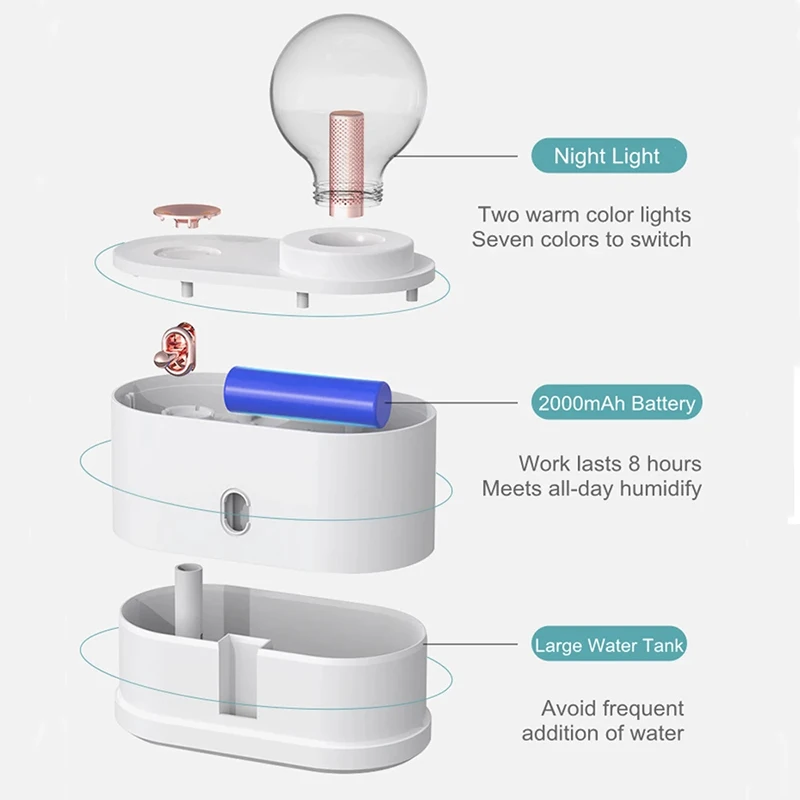 Night Light

Two warm color lights
Seven colors to switch

2000mAh Battery

Work lasts 8 hours
Meets all-day humidify

Large Water Tank

Avoid frequent
addition of water