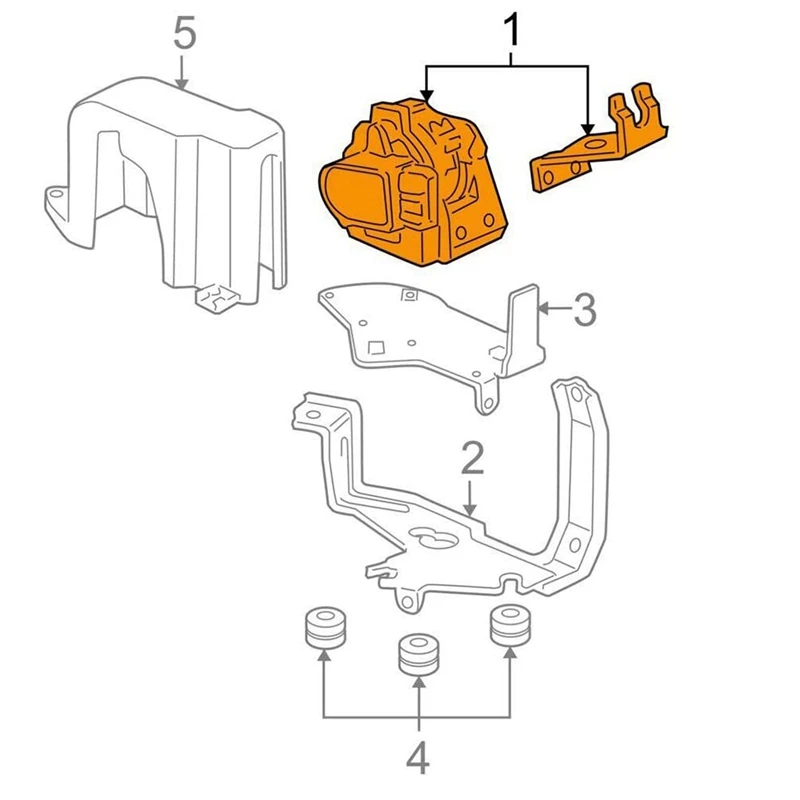 5
1
3
2
4