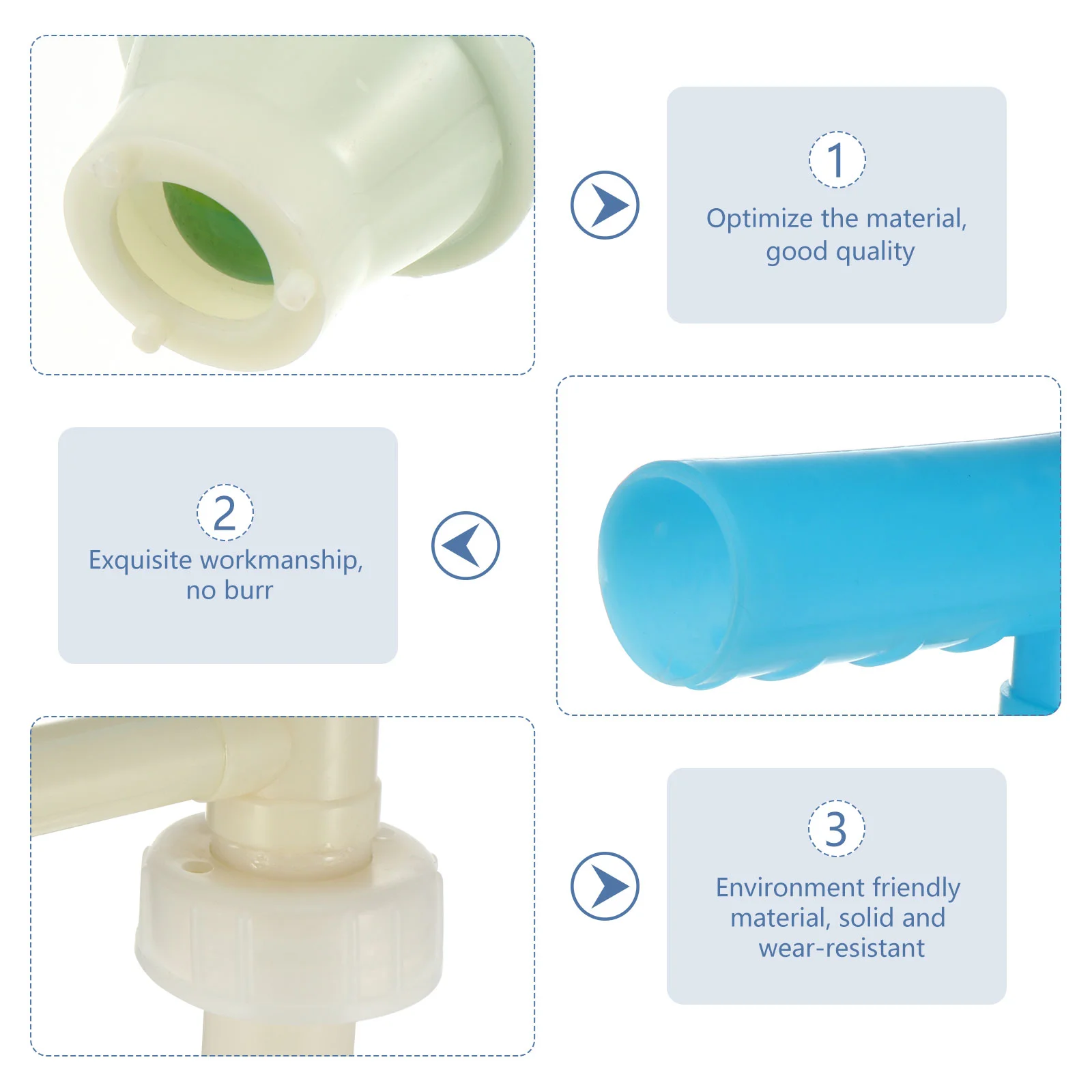 1
Optimize the material, good quality

2
Exquisite workmanship, no burr

3
Environment friendly material, solid and wear-resistant