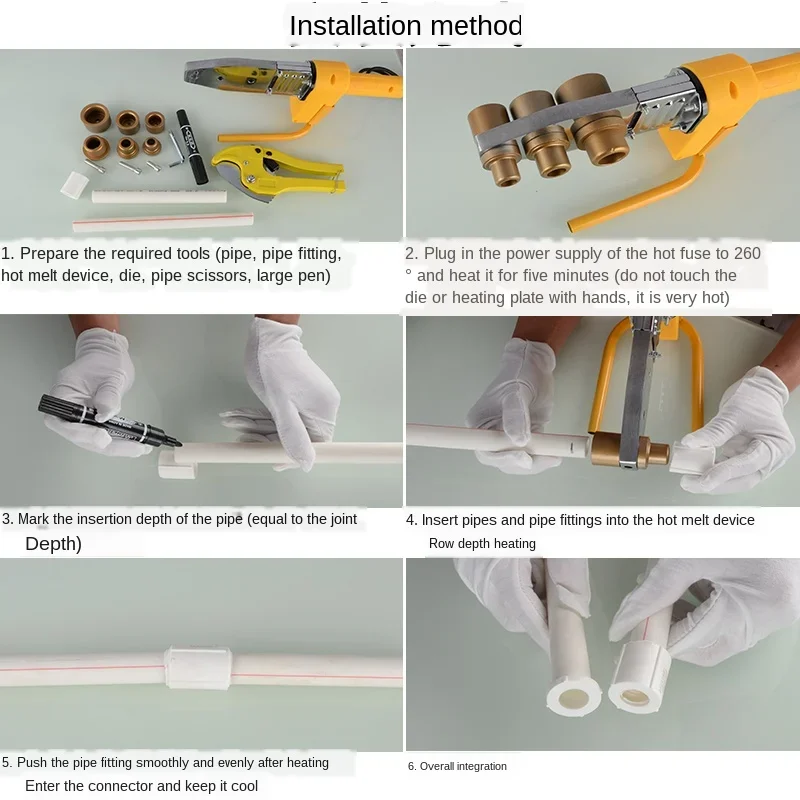 Installation method

1. Prepare the required tools (pipe, pipe fitting, hot melt device, die, pipe scissors, large pen)

2. Plug in the power supply of the hot fuse to 260 ° and heat it for five minutes (do not touch the die or heating plate with hands, it is very hot)

3. Mark the insertion depth of the pipe (equal to the joint Depth)

4. Insert pipes and pipe fittings into the hot melt device Row depth heating

5. Push the pipe fitting smoothly and evenly after heating Enter the connector and keep it cool

6. Overall integration