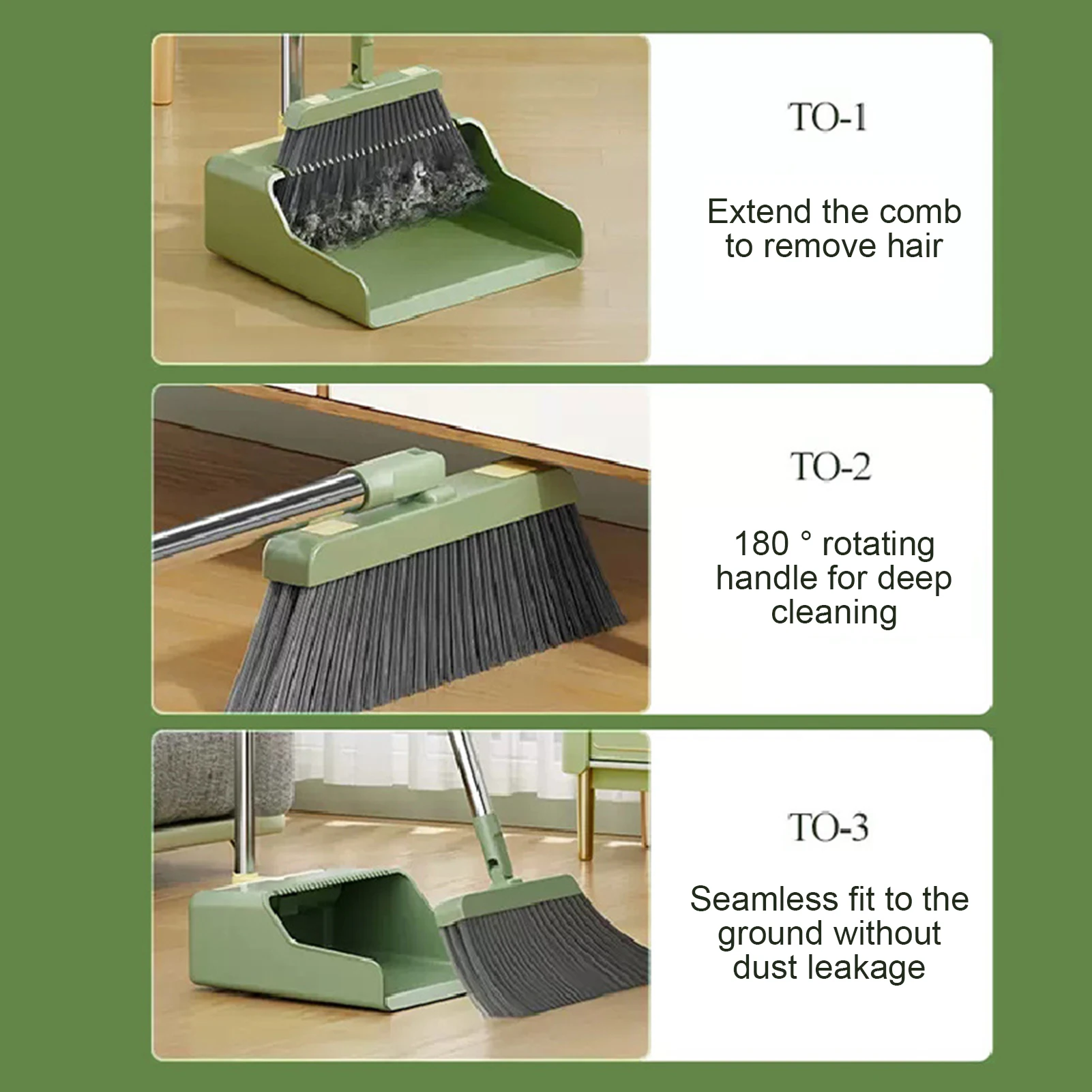 TO-1

Extend the comb to remove hair

TO-2

180 ° rotating handle for deep cleaning

TO-3

Seamless fit to the ground without dust leakage