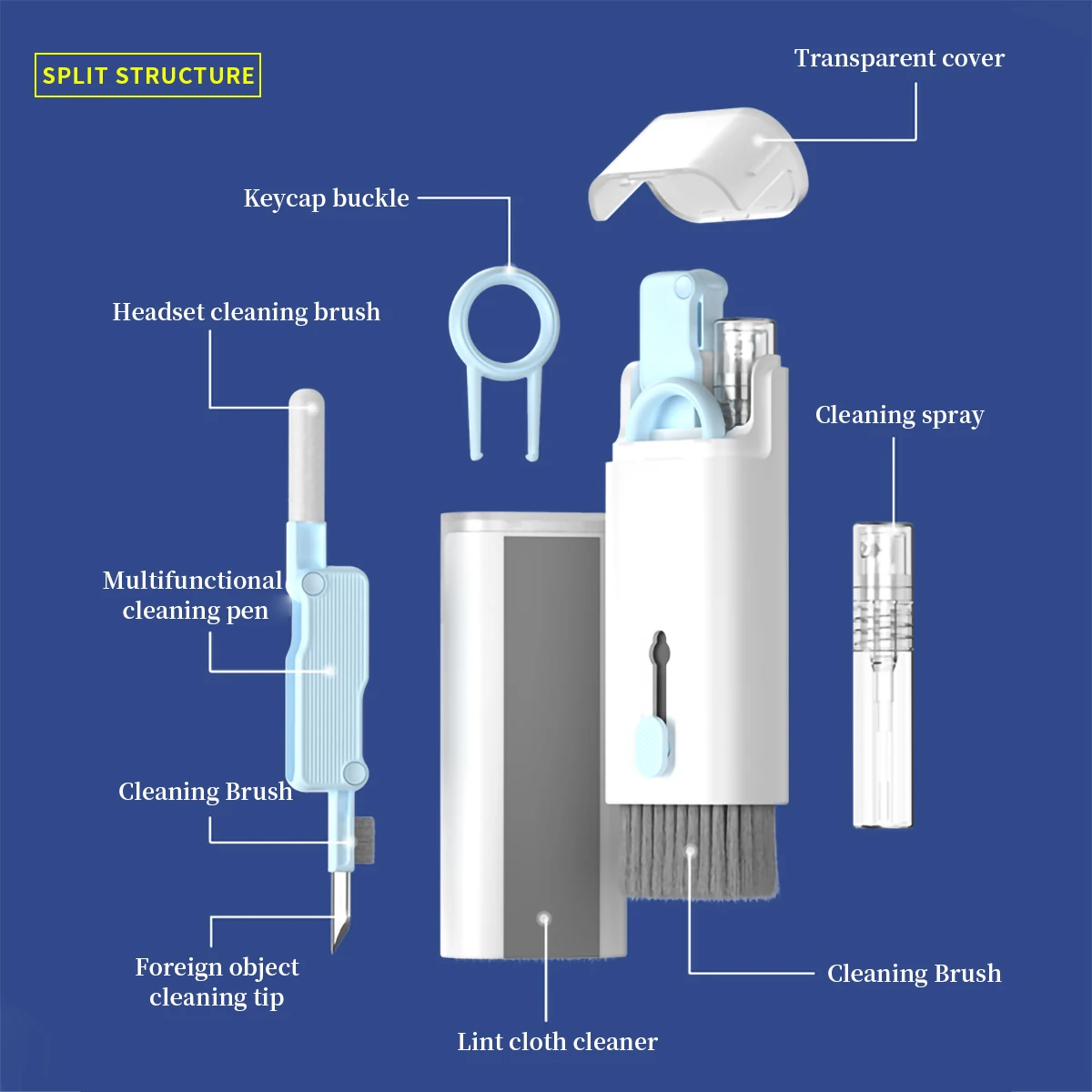 SPLIT STRUCTURE

Transparent cover

Keycap buckle

Headset cleaning brush

Cleaning spray

Multifunctional cleaning pen

Cleaning Brush

Foreign object cleaning tip

Lint cloth cleaner

Cleaning Brush