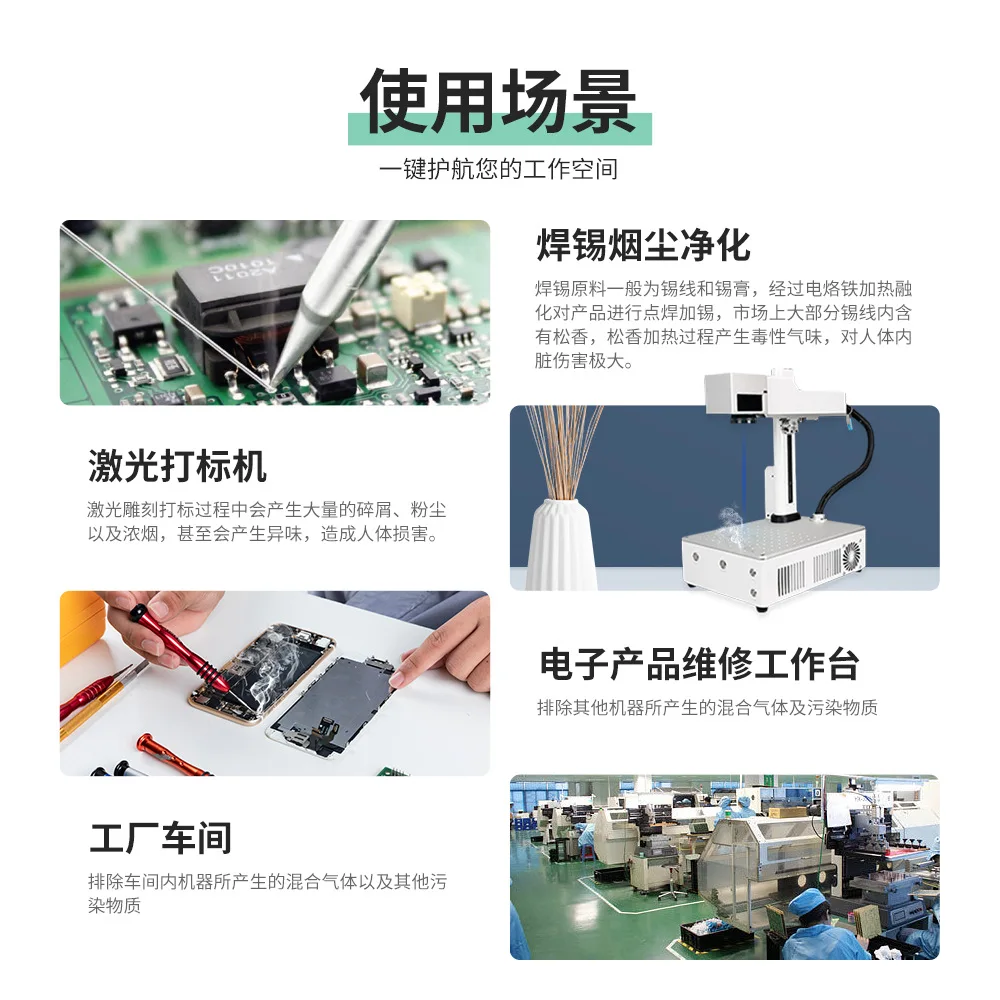 使用场景

一键护航您的工作空间

焊锡烟尘净化

焊锡原料一般为锡线和锡膏，经过电烙铁加热融化对产品进行点焊加锡，市场上大部分锡线内含有松香，松香加热过程产生毒性气味，对人体内脏伤害极大。

激光打标机

激光雕刻打标过程中会产生大量的碎屑、粉尘以及浓烟，甚至会产生异味，造成人体损害。

电子产品维修工作台

排除其他机器所产生的混合气体及污染物质

工厂车间

排除车间内机器所产生的混合气体以及其他污染物质