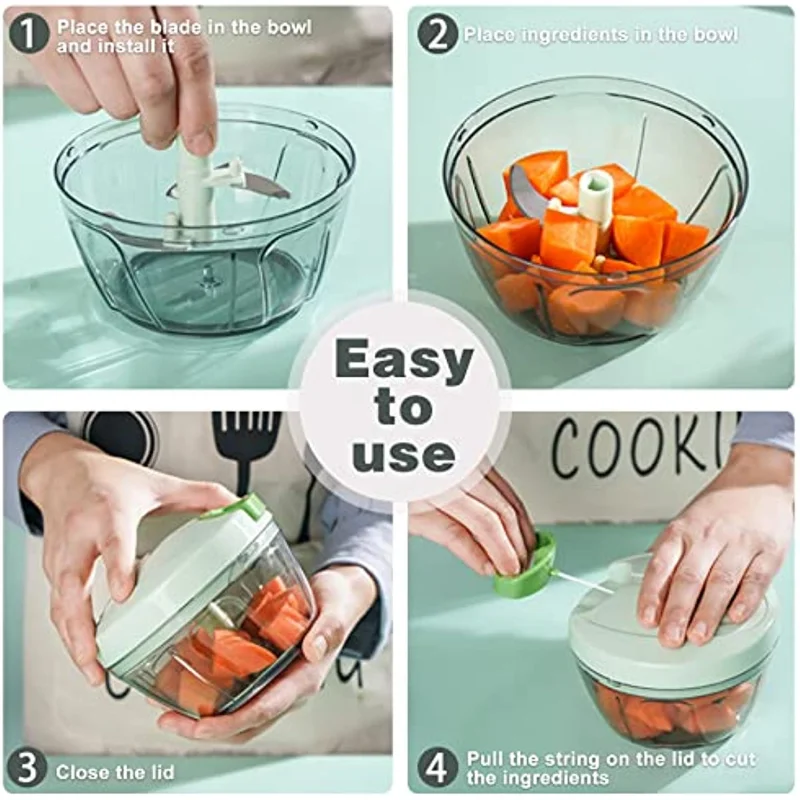 1 Place the blade in the bowl and install it

2 Place ingredients in the bowl

Easy to use

COOKI

3 Close the lid

4 Pull the string on the lid to cut the ingredients