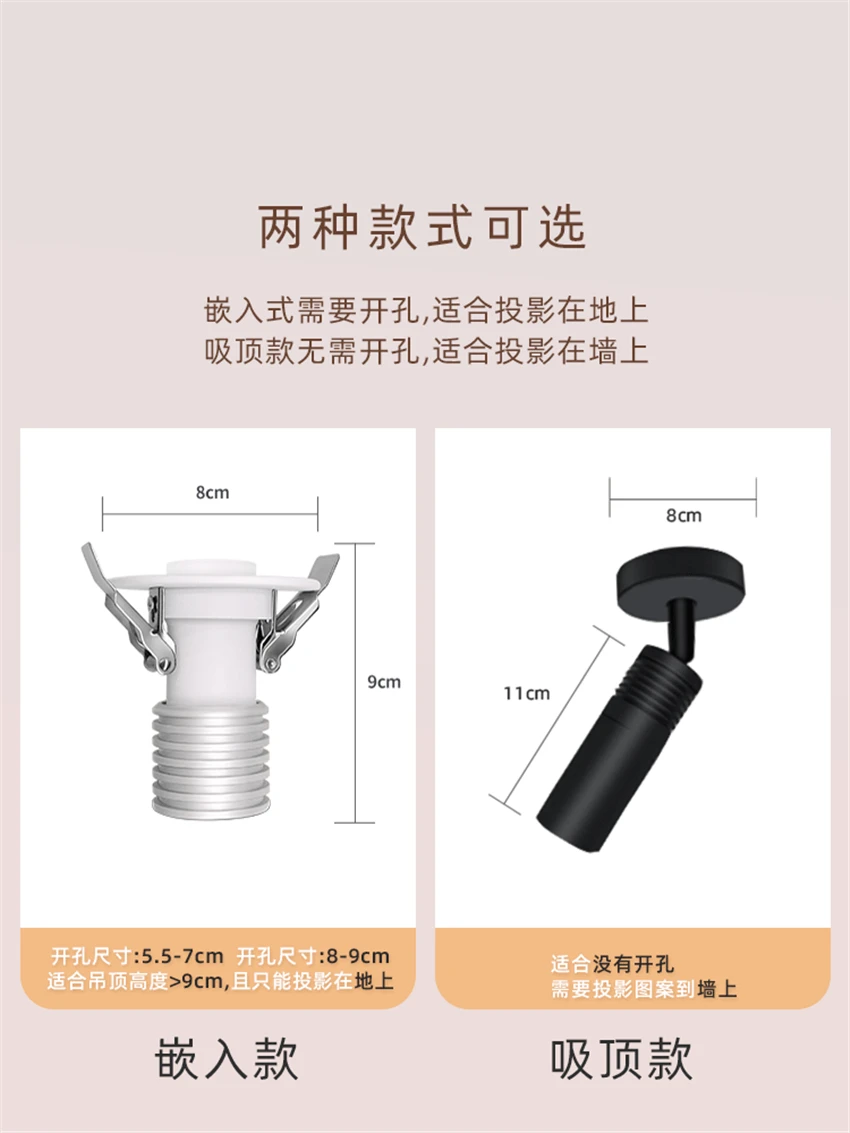 两种款式可选

嵌入式需要开孔,适合投影在地上
吸顶款无需开孔,适合投影在墙上

8cm

9cm

开孔尺寸:5.5-7cm 开孔尺寸:8-9cm
适合吊顶高度>9cm,且只能投影在地上

嵌入款

8cm

11cm

适合没有开孔
需要投影图案到墙上

吸顶款