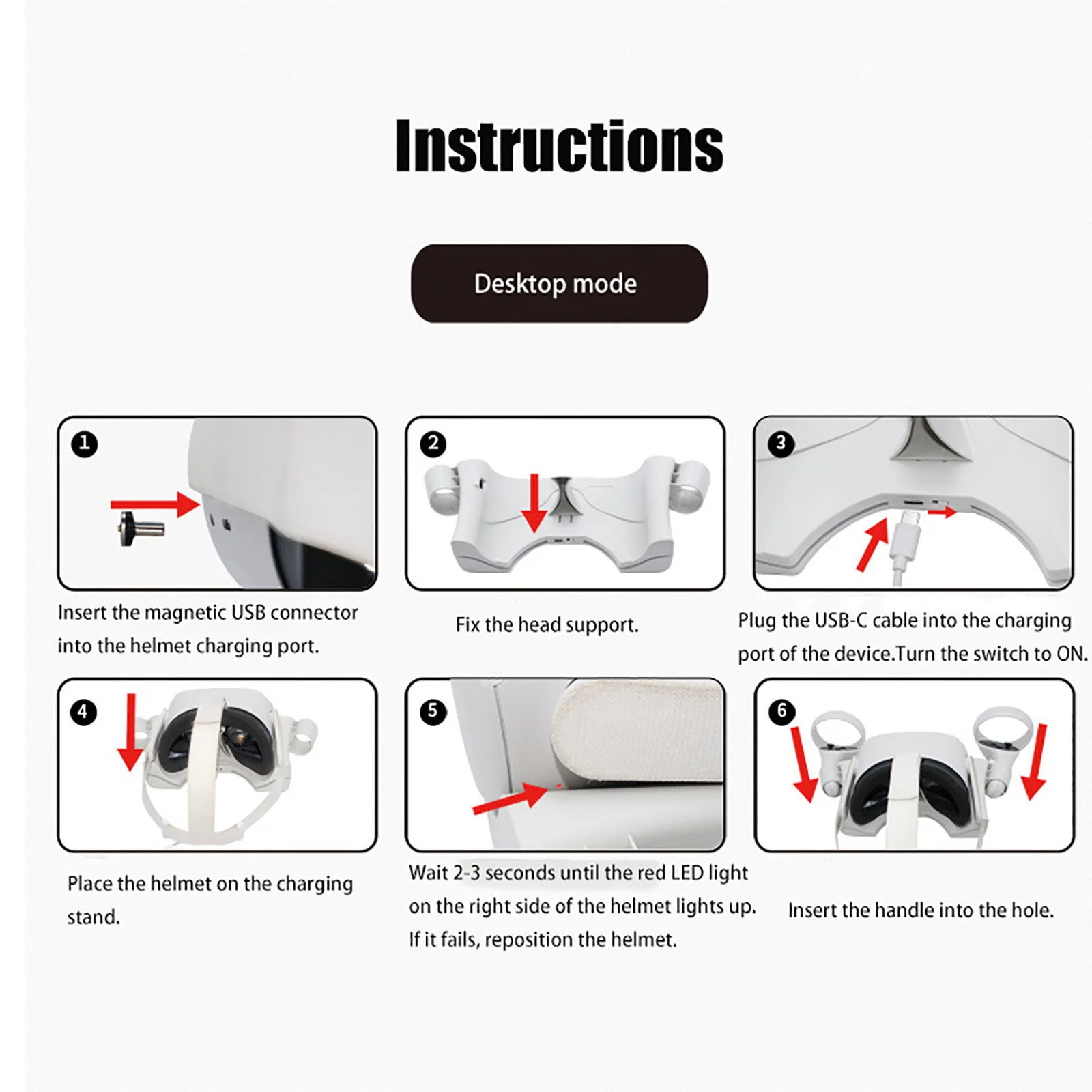 Instructions

Desktop mode

1

Insert the magnetic USB connector into the helmet charging port.

2

Fix the head support.

3

Plug the USB-C cable into the charging port of the device.Turn the switch to ON.

4

Place the helmet on the charging stand.

5

Wait 2-3 seconds until the red LED light on the right side of the helmet lights up. If it fails, reposition the helmet.

6

Insert the handle into the hole.