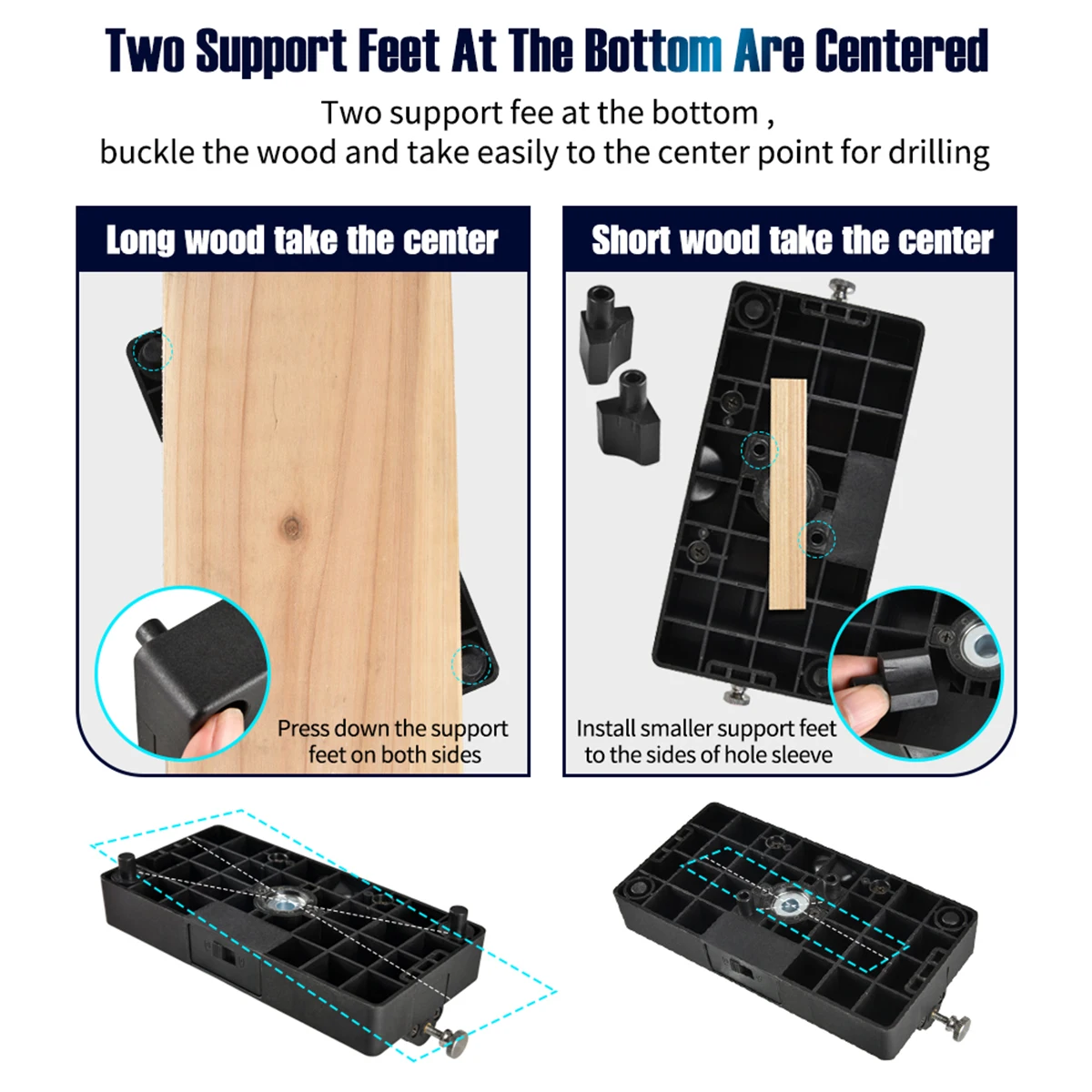 Two Support Feet At The Bottom Are Centered

Two support fee at the bottom ,
buckle the wood and take easily to the center point for drilling

Long wood take the center

Press down the support feet on both sides

Short wood take the center

Install smaller support feet to the sides of hole sleeve