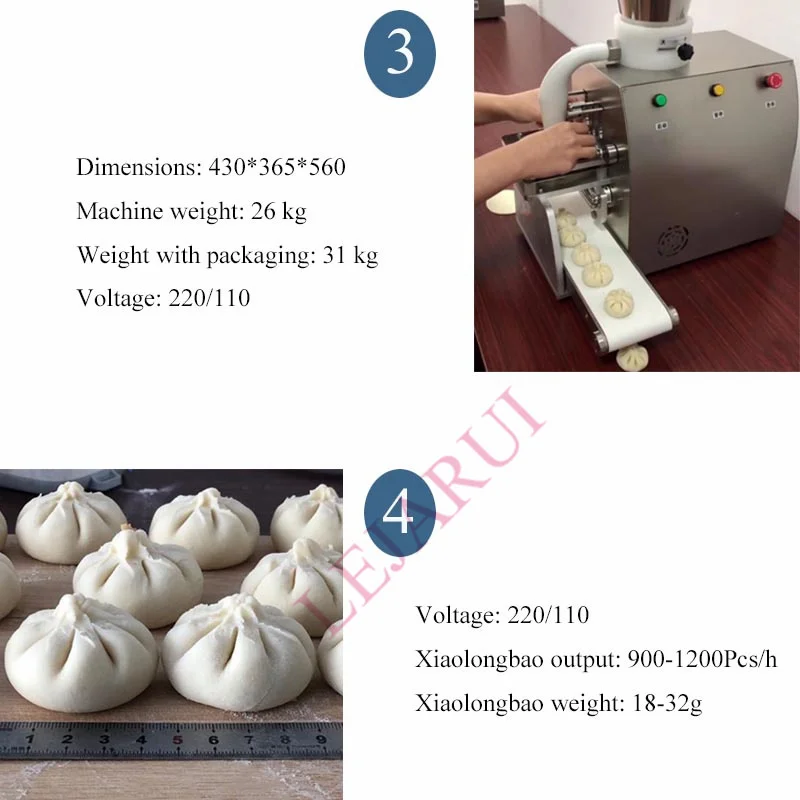 3

Dimensions: 430*365*560

Machine weight: 26 kg

Weight with packaging: 31 kg

Voltage: 220/110

LEJARUI

4

Voltage: 220/110

Xiaolongbao output: 900-1200Pcs/h

Xiaolongbao weight: 18-32g

1 2 3 4 5 6 7 8 9