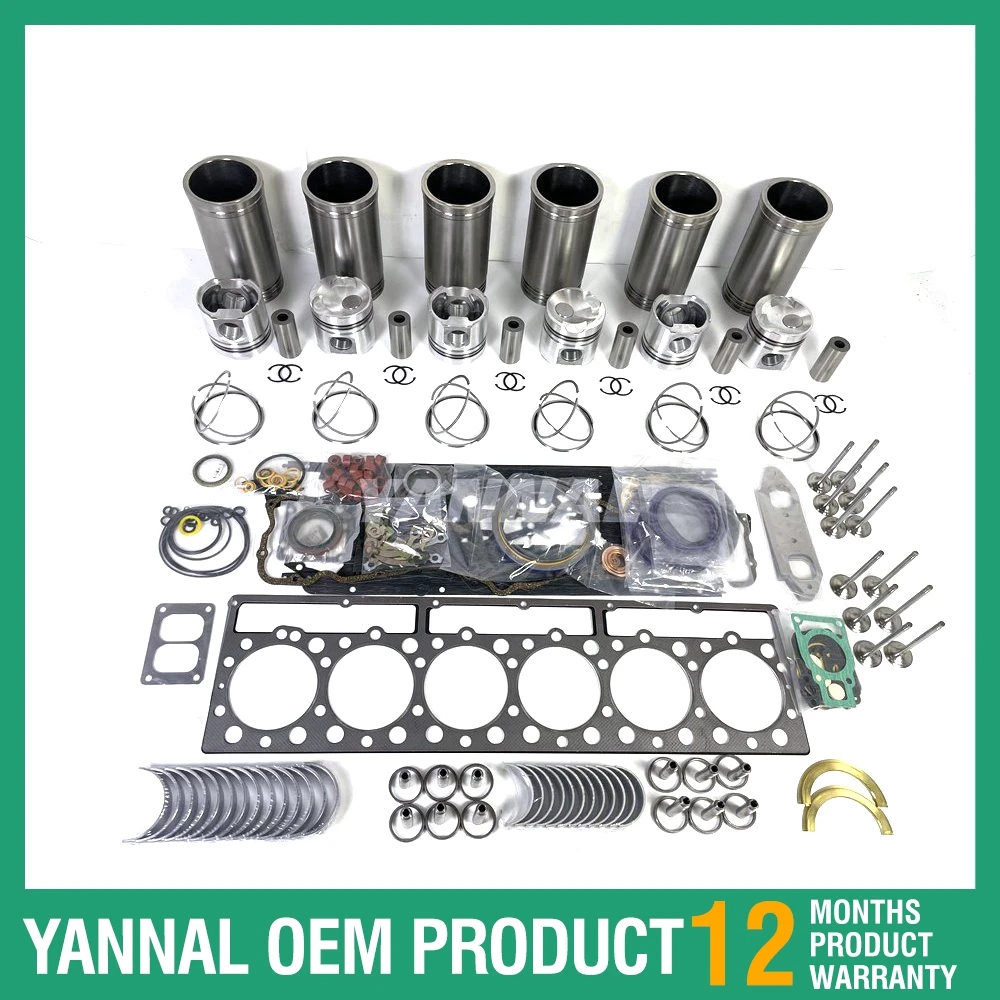 YANNAL OEM PRODUCT 12 MONTHS PRODUCT WARRANTY