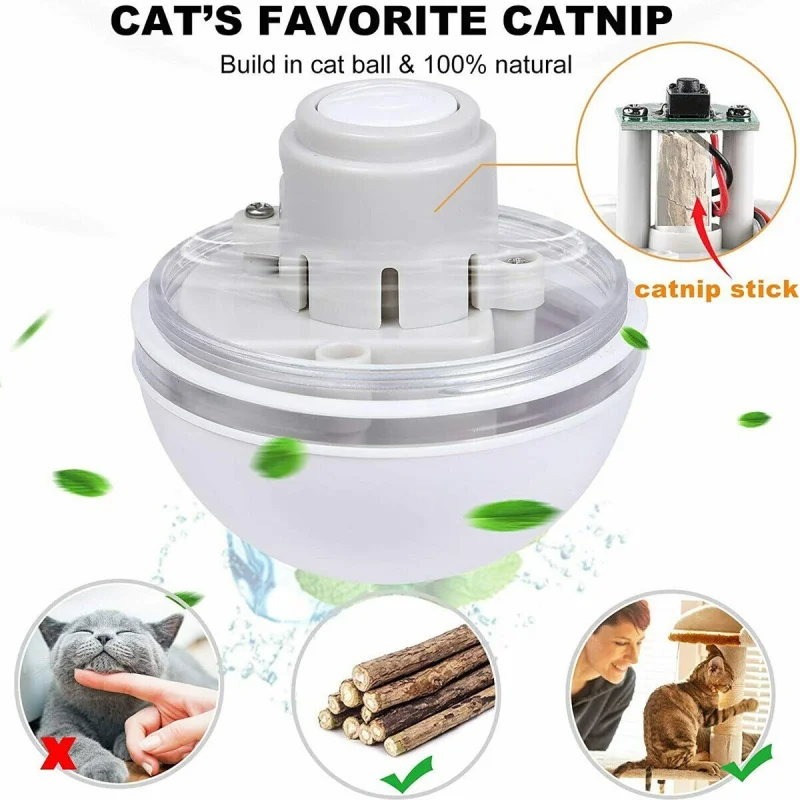 CAT'S FAVORITE CATNIP

Build in cat ball & 100% natural

catnip stick