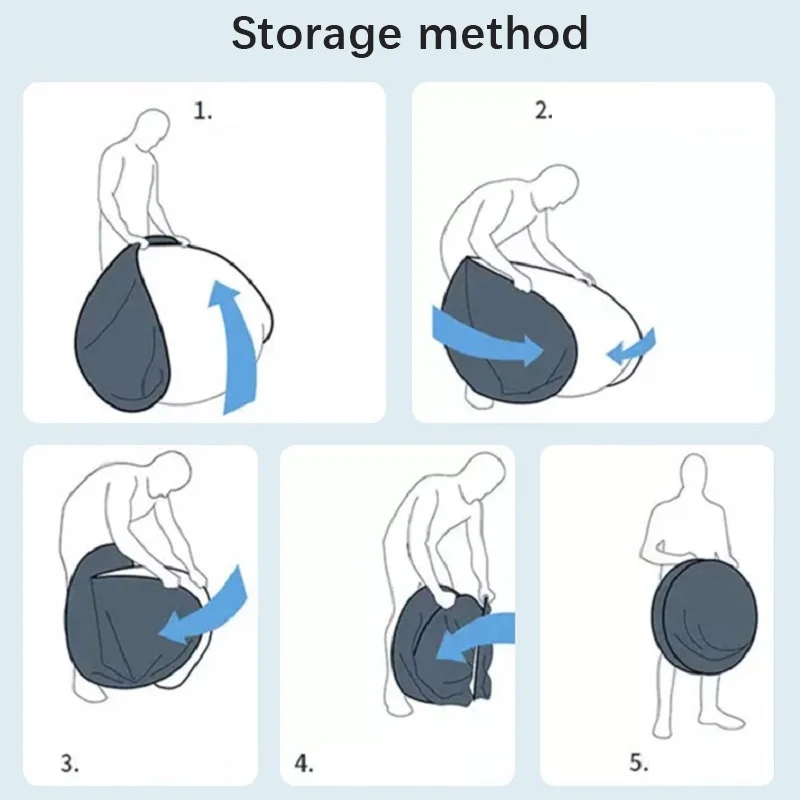 Storage method

1.

2.

3.

4.

5.