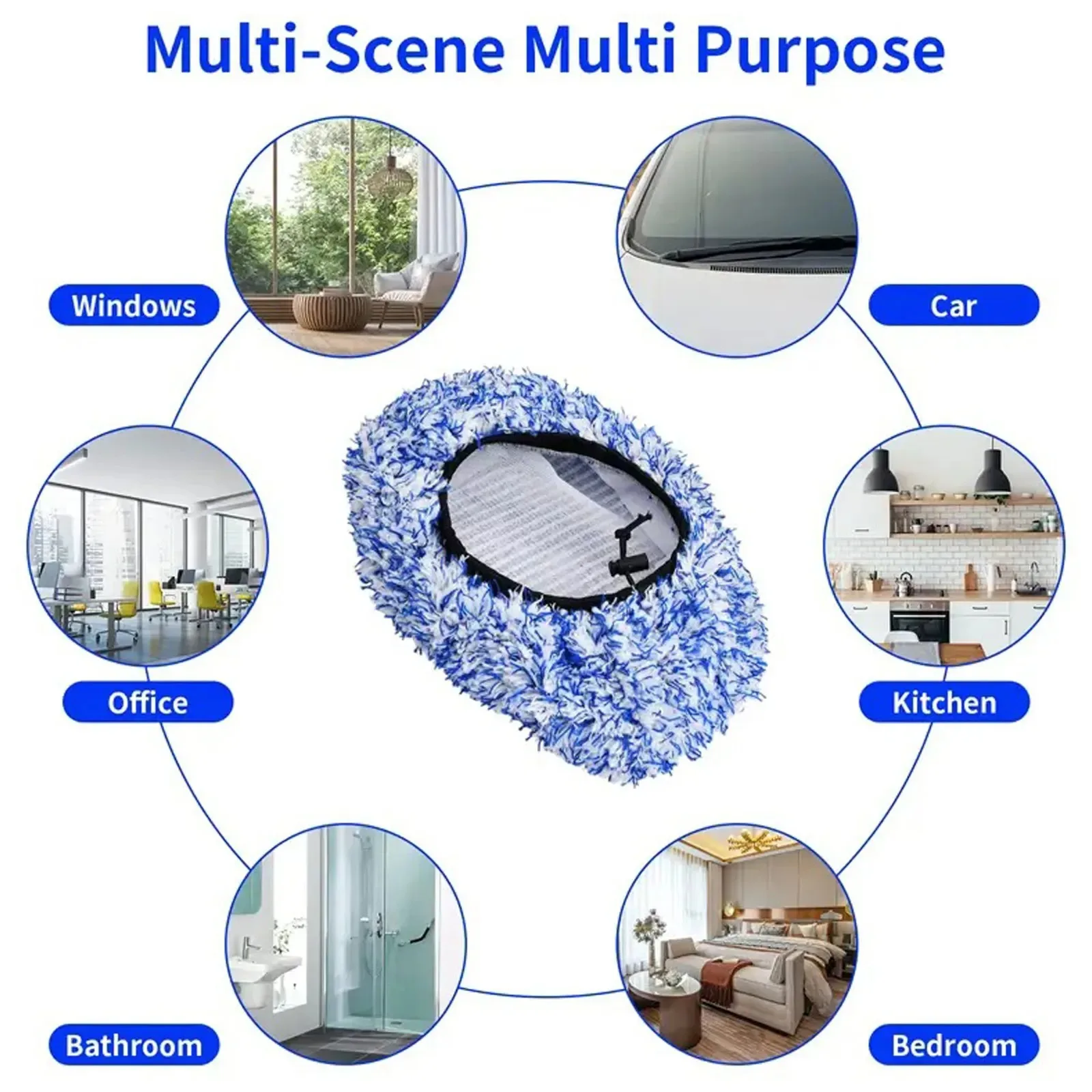 Multi-Scene Multi Purpose

Windows

Car

Office

Kitchen

Bathroom

Bedroom