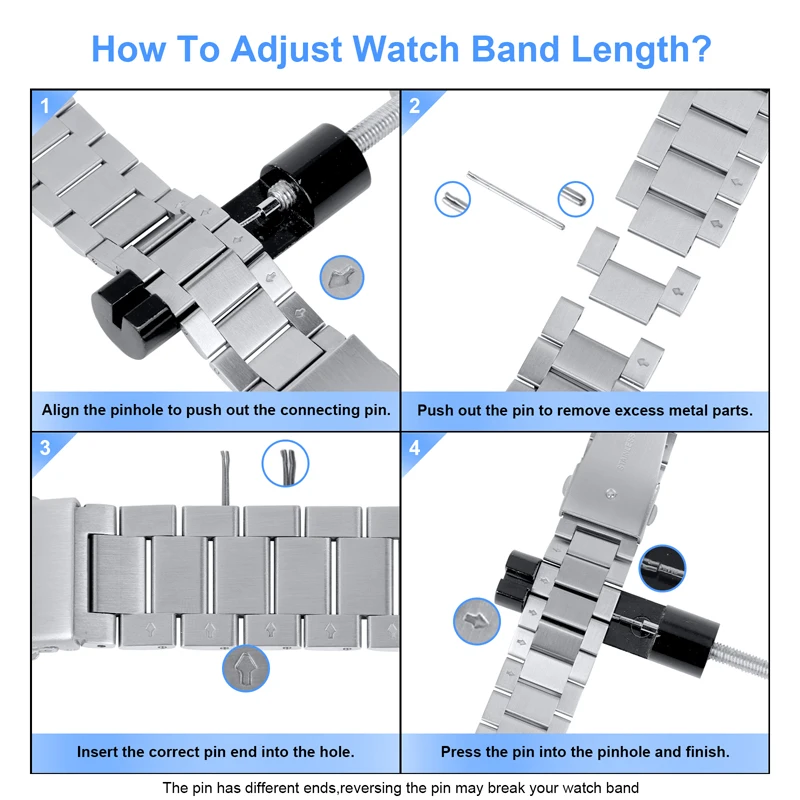 How To Adjust Watch Band Length?

1

Align the pinhole to push out the connecting pin.

2

Push out the pin to remove excess metal parts.

3

Insert the correct pin end into the hole.

4

Press the pin into the pinhole and finish.

The pin has different ends,reversing the pin may break your watch band