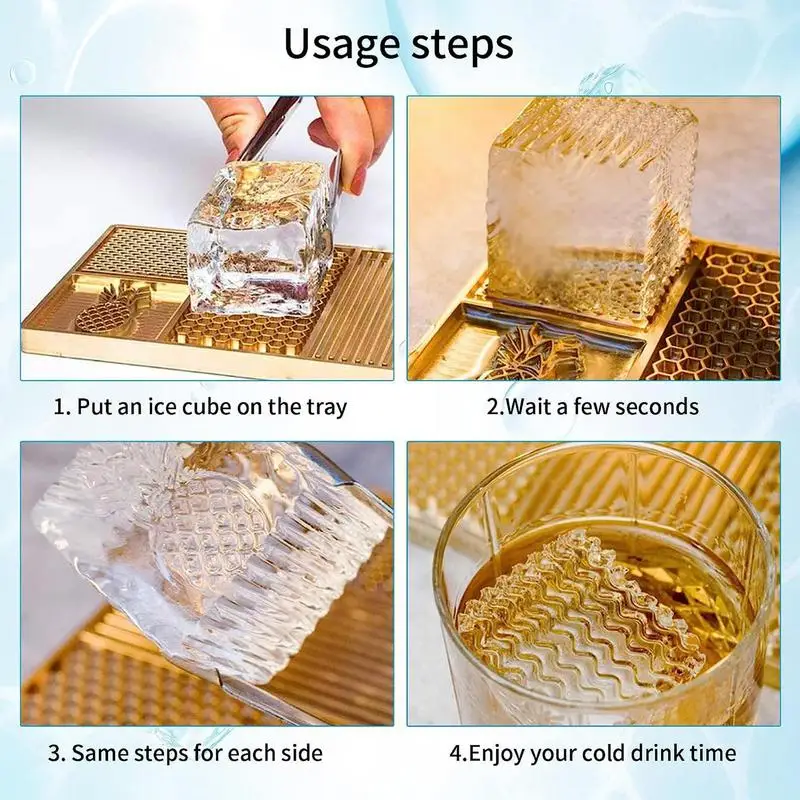 Usage steps

1. Put an ice cube on the tray

2.Wait a few seconds

3. Same steps for each side

4.Enjoy your cold drink time