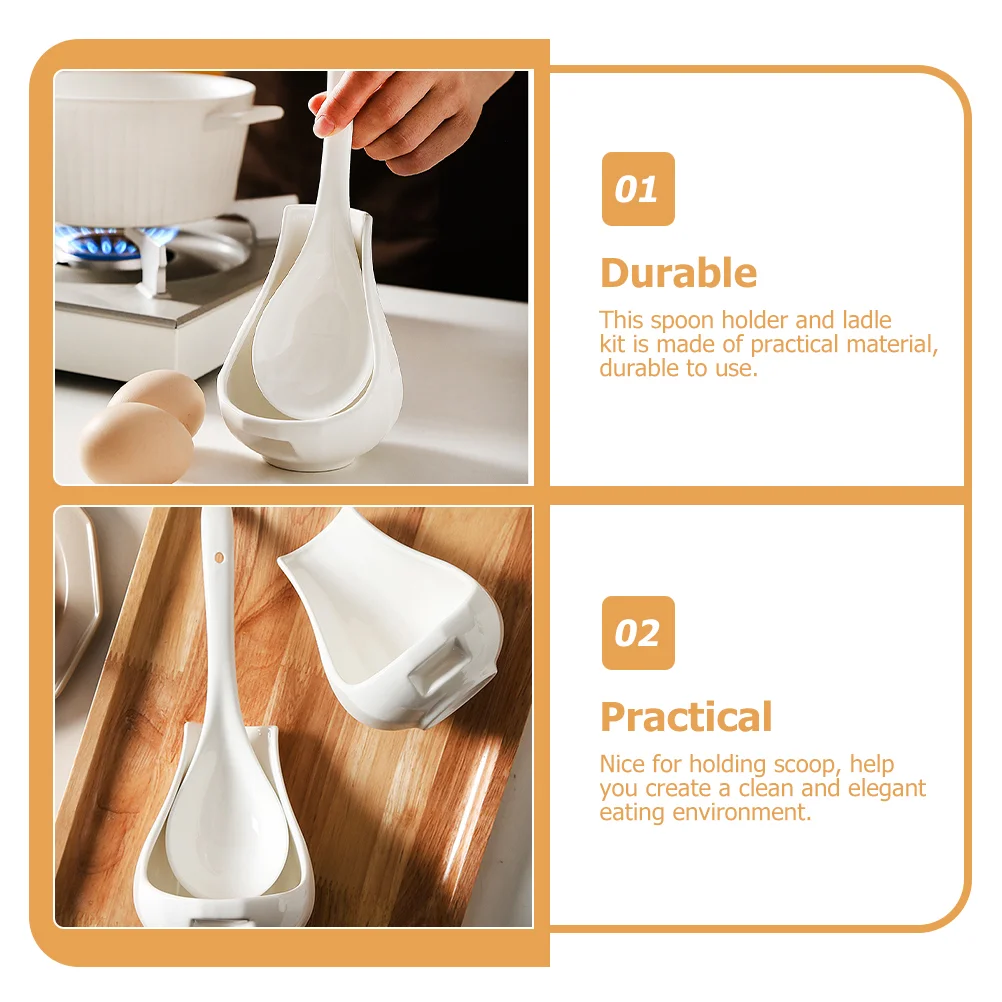 01

Durable

This spoon holder and ladle kit is made of practical material, durable to use.

02

Practical

Nice for holding scoop, help you create a clean and elegant eating environment.