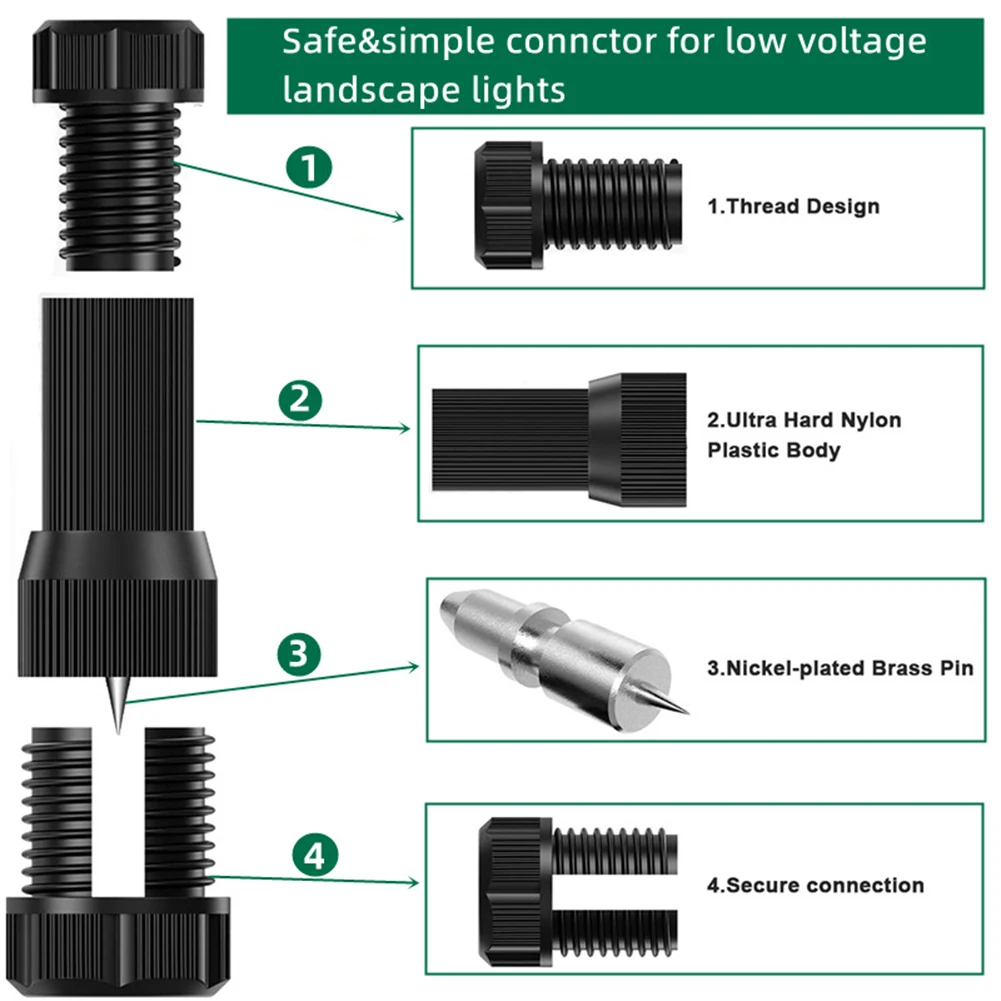 Safe&simple connctor for low voltage landscape lights

1

1.Thread Design

2

2.Ultra Hard Nylon Plastic Body

3

3.Nickel-plated Brass Pin

4

4.Secure connection