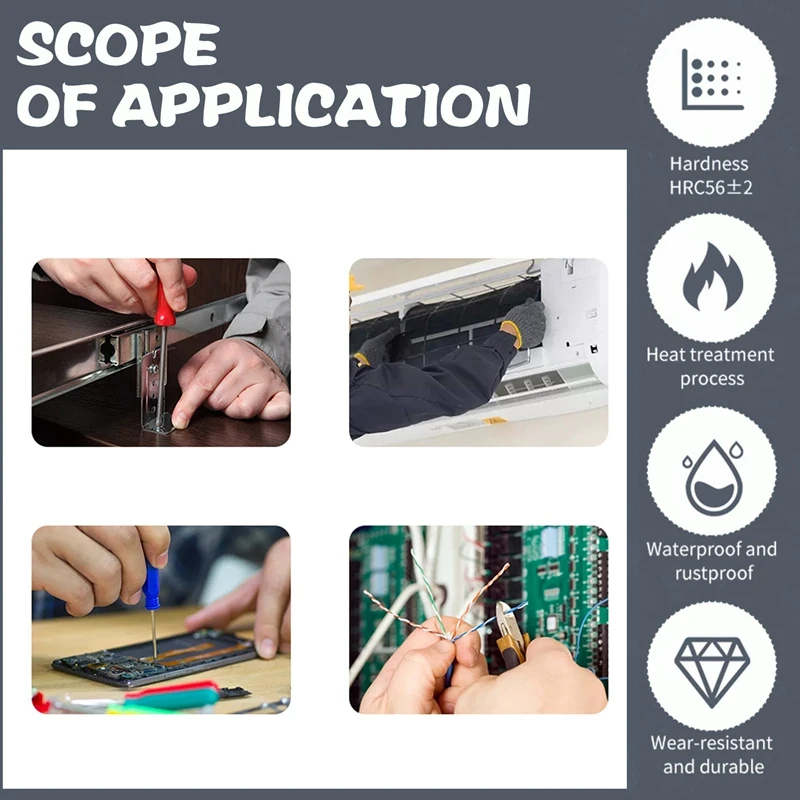 SCOPE OF APPLICATION

Hardness HRC56±2

Heat treatment process

Waterproof and rustproof

Wear-resistant and durable