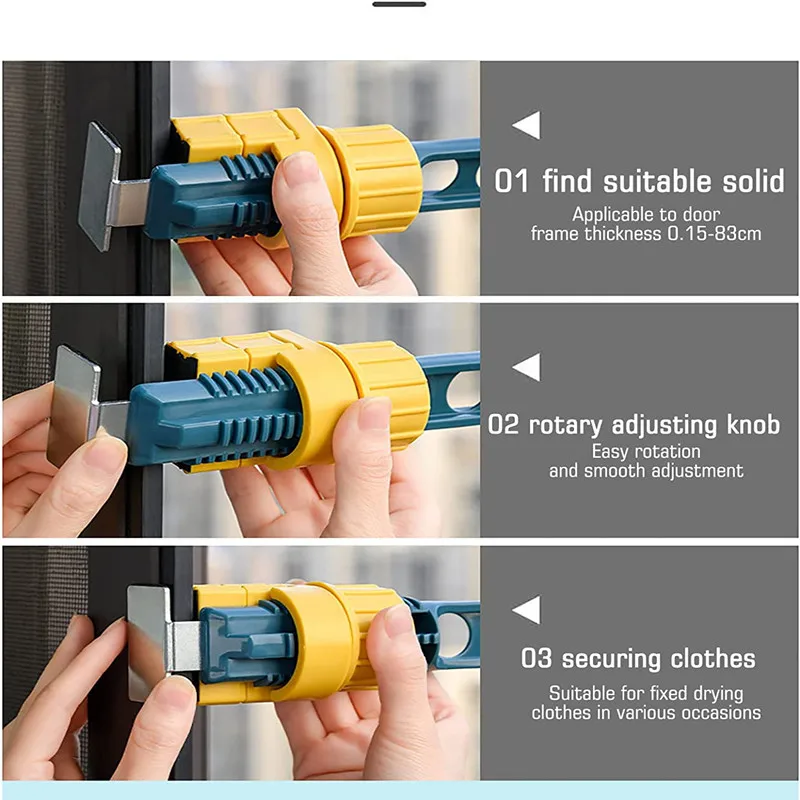 01 find suitable solid
Applicable to door frame thickness 0.15-83cm

02 rotary adjusting knob
Easy rotation and smooth adjustment

03 securing clothes
Suitable for fixed drying clothes in various occasions