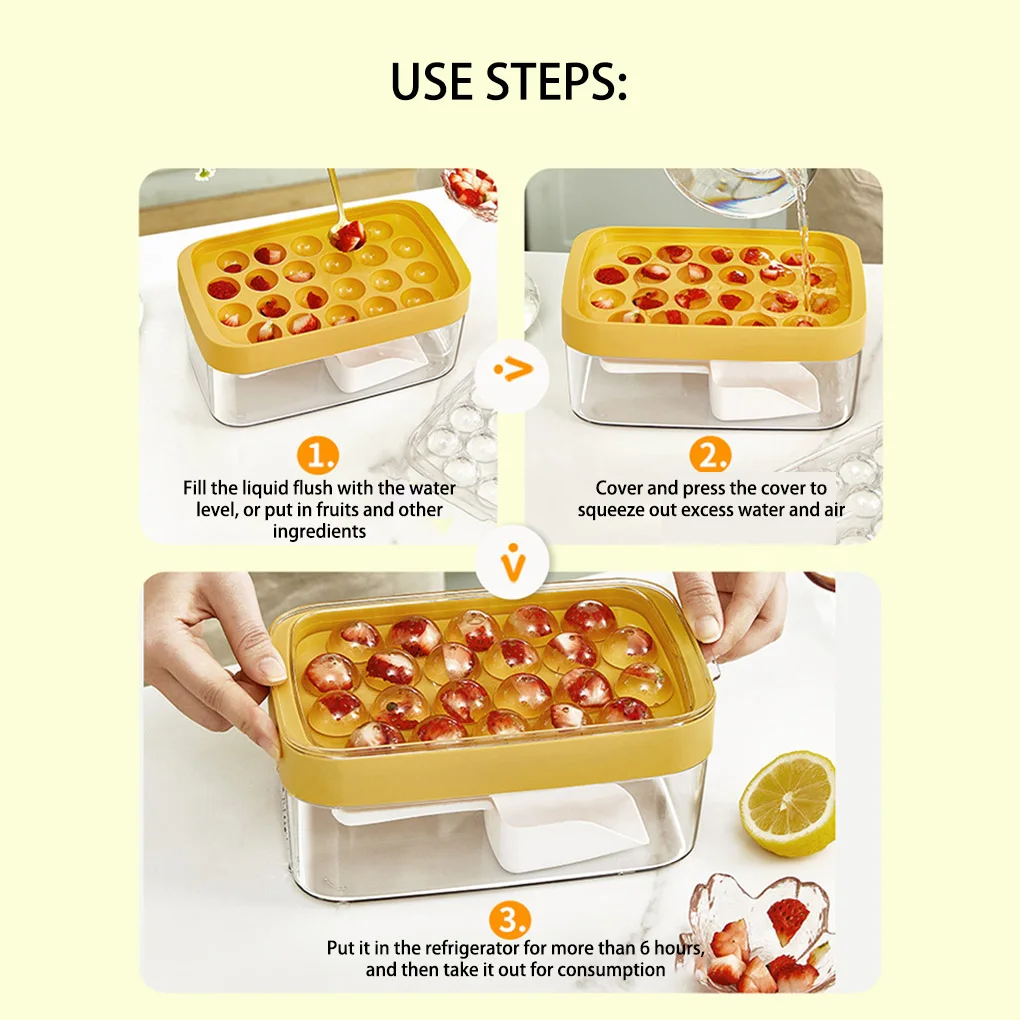 USE STEPS:

1.
Fill the liquid flush with the water level, or put in fruits and other ingredients

2.
Cover and press the cover to squeeze out excess water and air

3.
Put it in the refrigerator for more than 6 hours, and then take it out for consumption