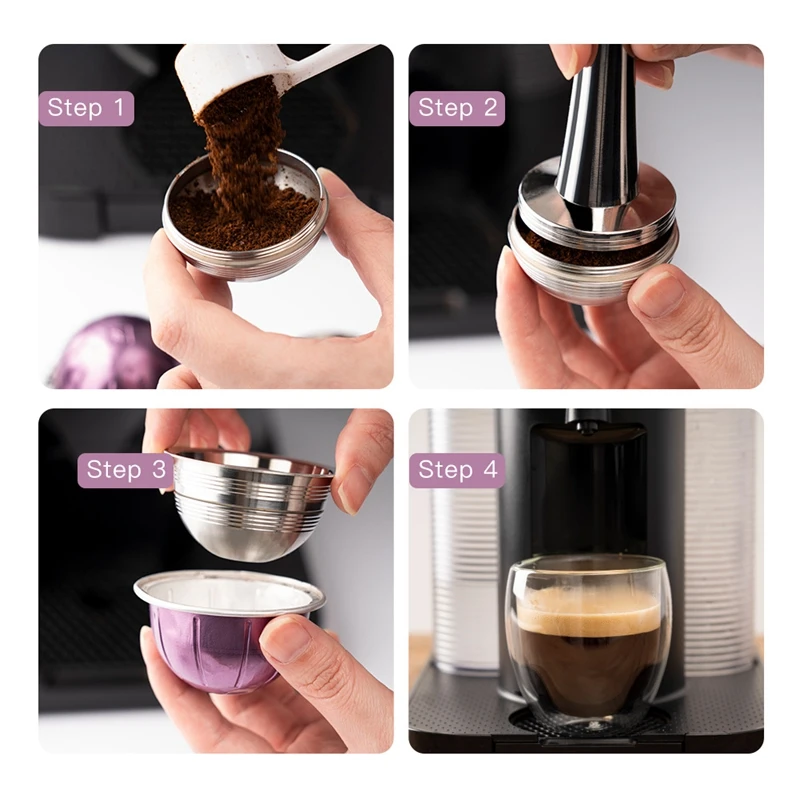 Step 1

Step 2

Step 3

Step 4