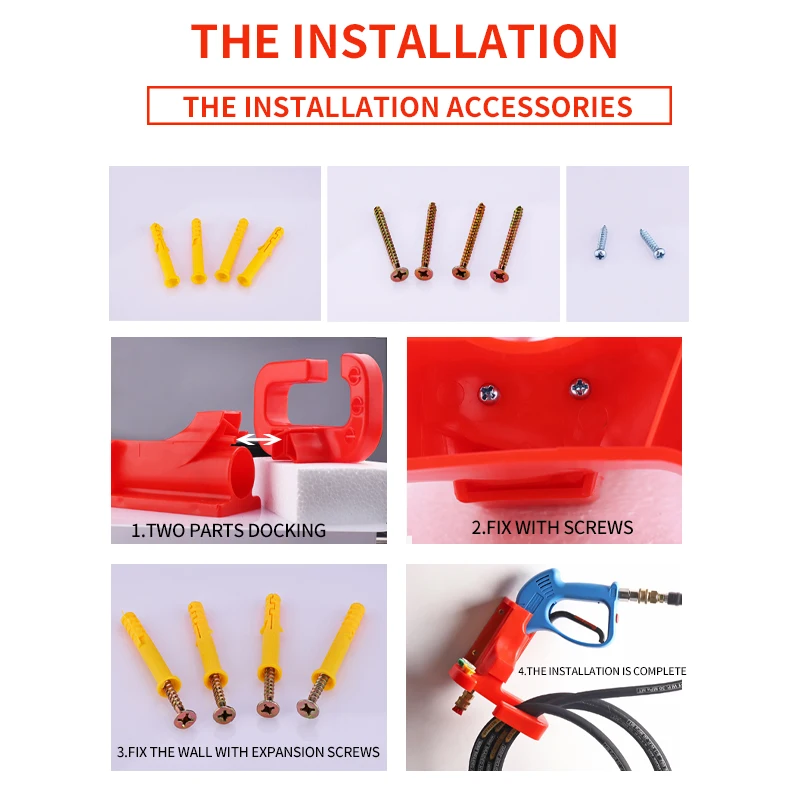 THE INSTALLATION

THE INSTALLATION ACCESSORIES

1.TWO PARTS DOCKING

2.FIX WITH SCREWS

3.FIX THE WALL WITH EXPANSION SCREWS

4.THE INSTALLATION IS COMPLETE