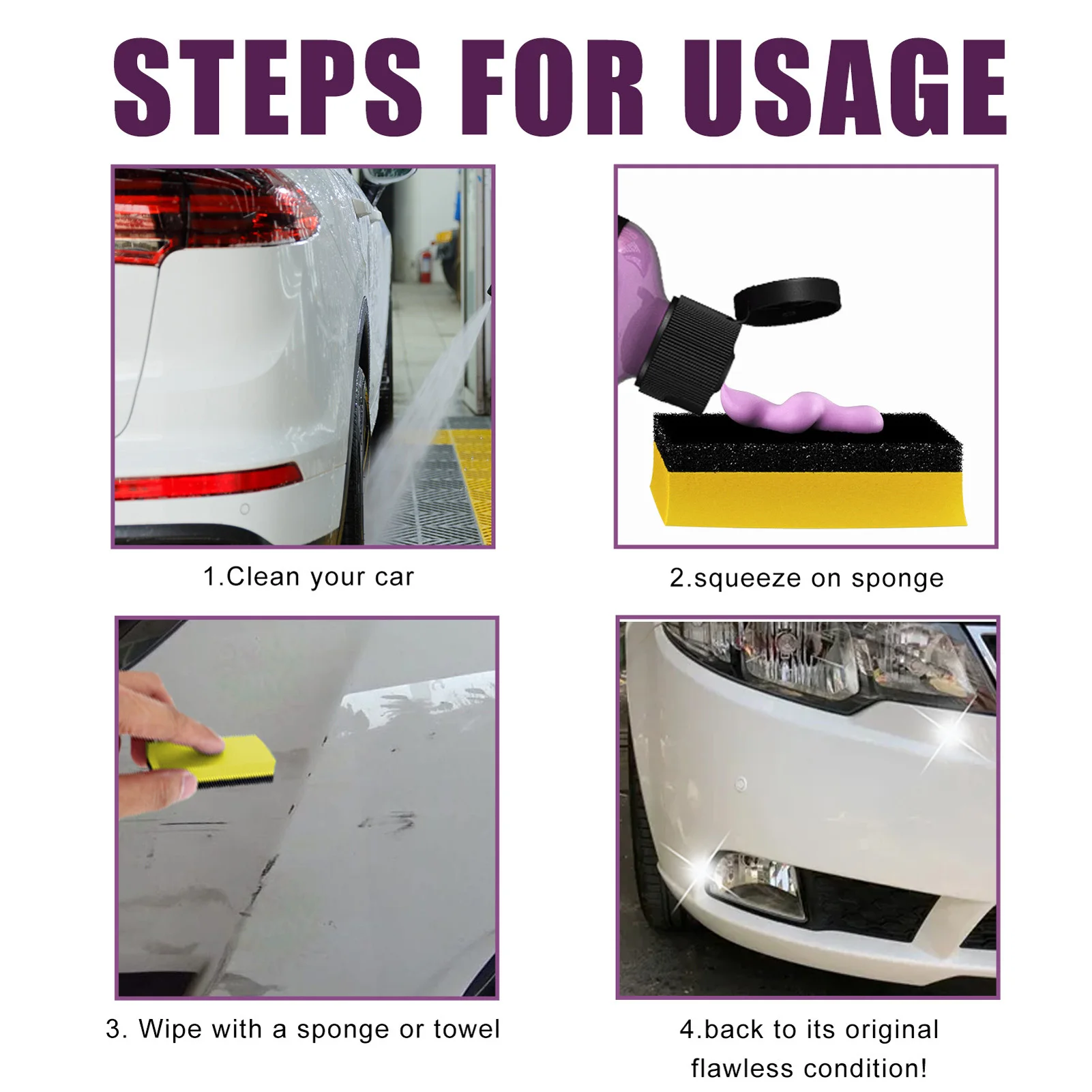 STEPS FOR USAGE

1.Clean your car

2.squeeze on sponge

3. Wipe with a sponge or towel

4.back to its original flawless condition!