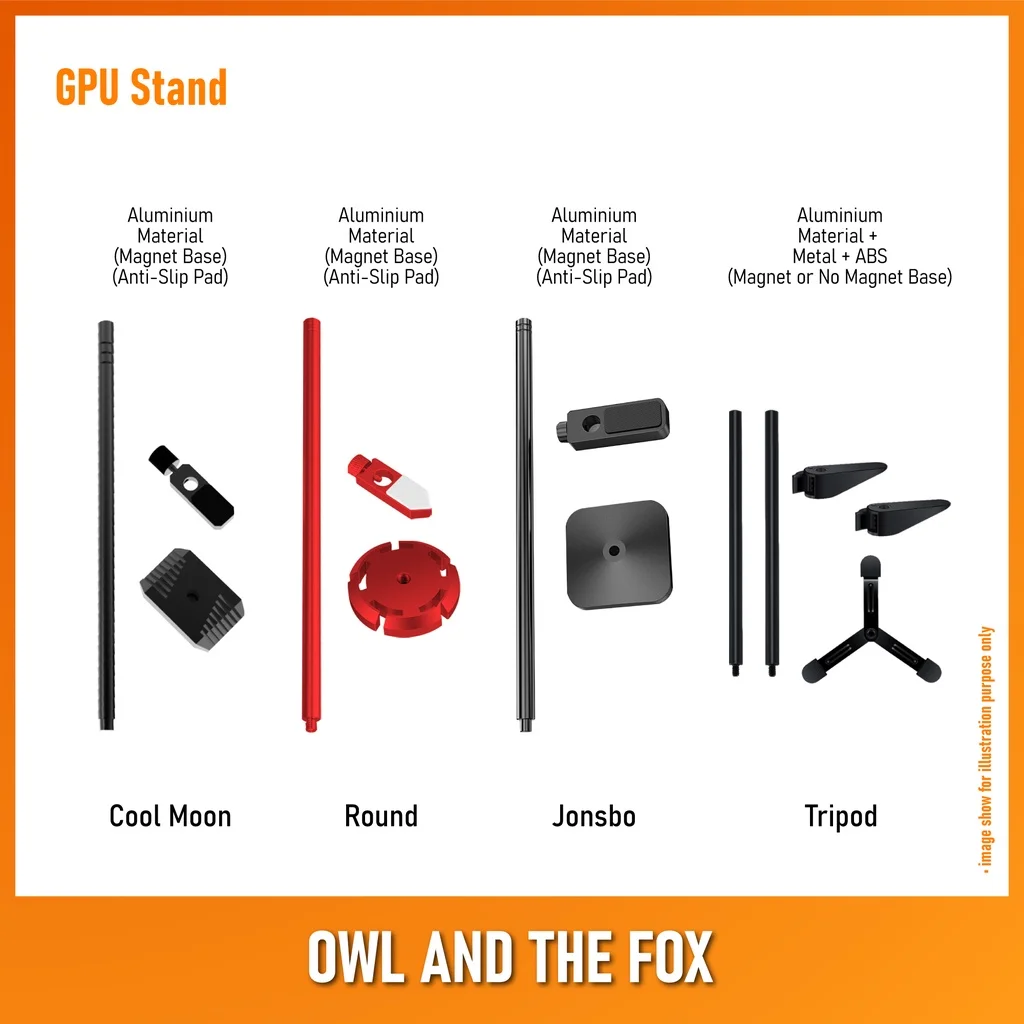 GPU Stand

Aluminium Material (Magnet Base) (Anti-Slip Pad)

Aluminium Material (Magnet Base) (Anti-Slip Pad)

Aluminium Material (Magnet Base) (Anti-Slip Pad)

Aluminium Material + Metal + ABS (Magnet or No Magnet Base)

Cool Moon

Round

Jonsbo

Tripod

• image show for illustration purpose only

OWL AND THE FOX