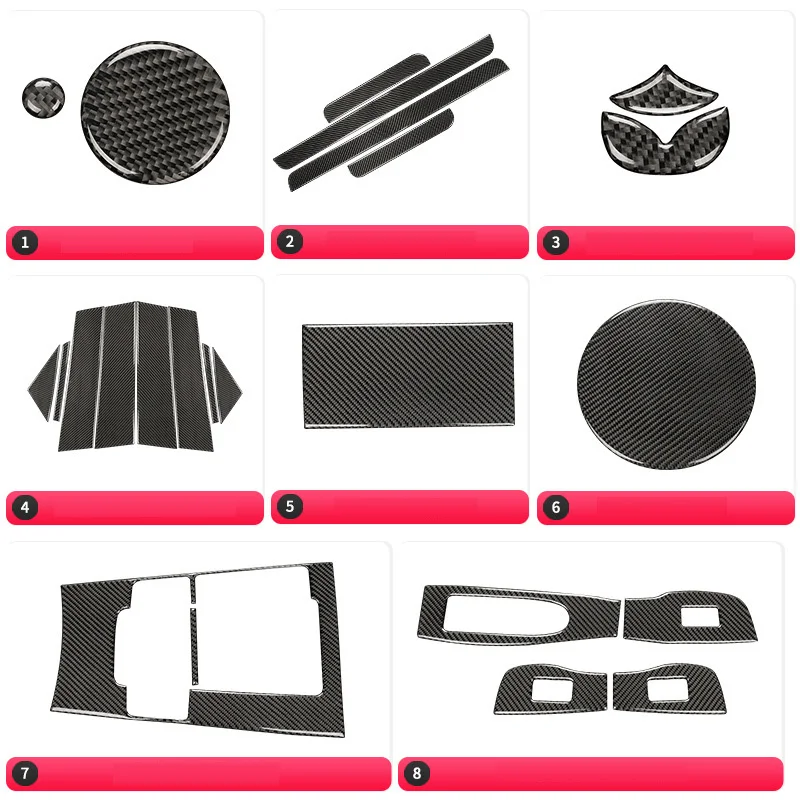 1

2

3

4

5

6

7

8