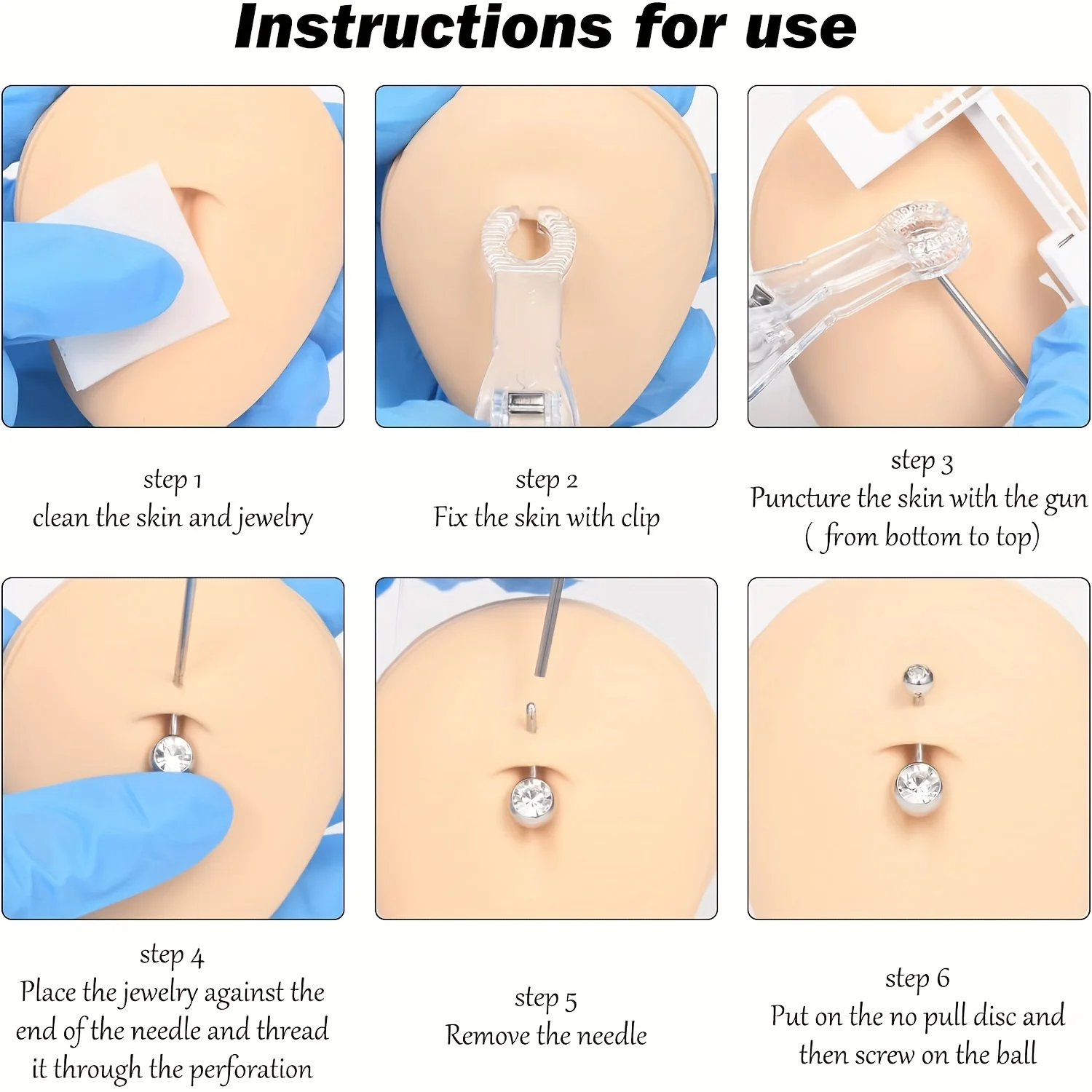 Instructions for use

step 1
clean the skin and jewelry

step 2
Fix the skin with clip

step 3
Puncture the skin with the gun ( from bottom to top)

step 4
Place the jewelry against the end of the needle and thread it through the perforation

step 5
Remove the needle

step 6
Put on the no pull disc and then screw on the ball