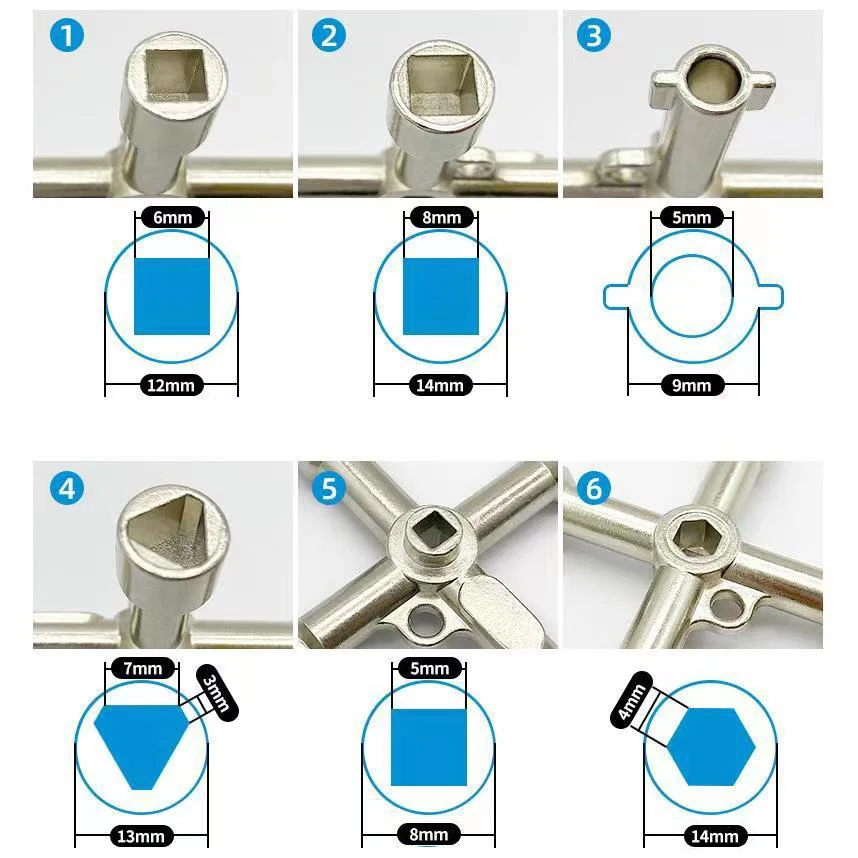 1
6mm
12mm

2
8mm
14mm

3
5mm
9mm

4
7mm
3mm
13mm

5
5mm
8mm

6
4mm
14mm