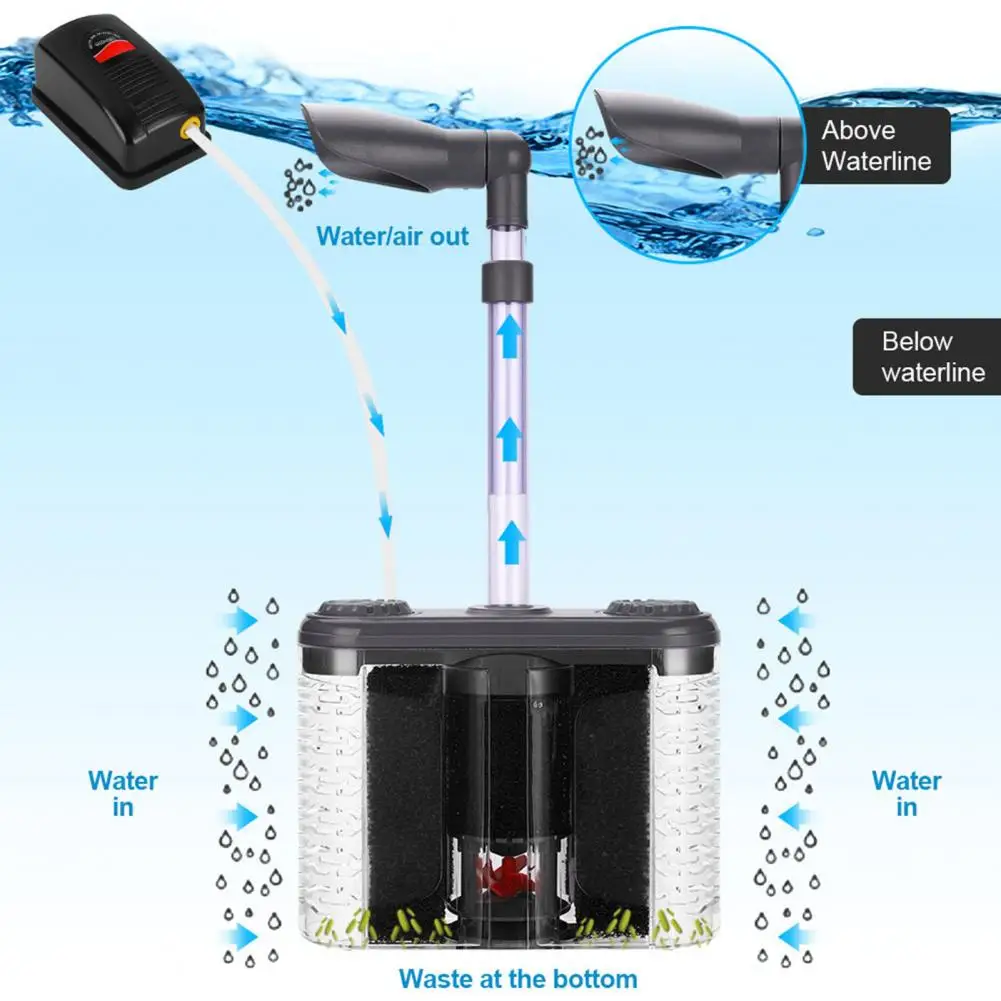 Above Waterline

Water/air out

Below waterline

Water in

Water in

Waste at the bottom