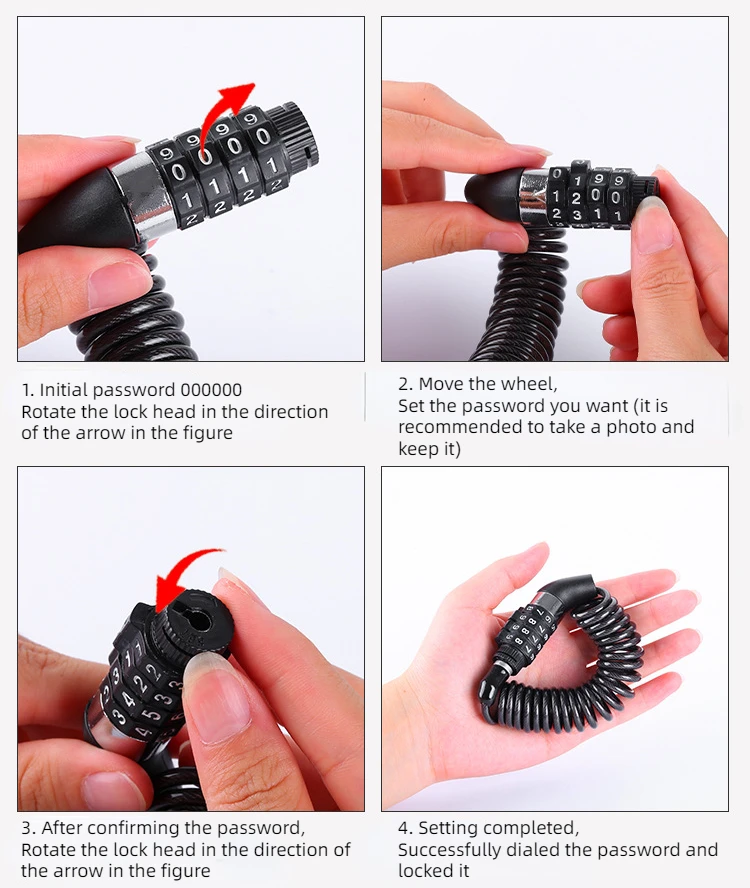 1. Initial password 000000
Rotate the lock head in the direction of the arrow in the figure

2. Move the wheel,
Set the password you want (it is recommended to take a photo and keep it)

3. After confirming the password,
Rotate the lock head in the direction of the arrow in the figure

4. Setting completed,
Successfully dialed the password and locked it