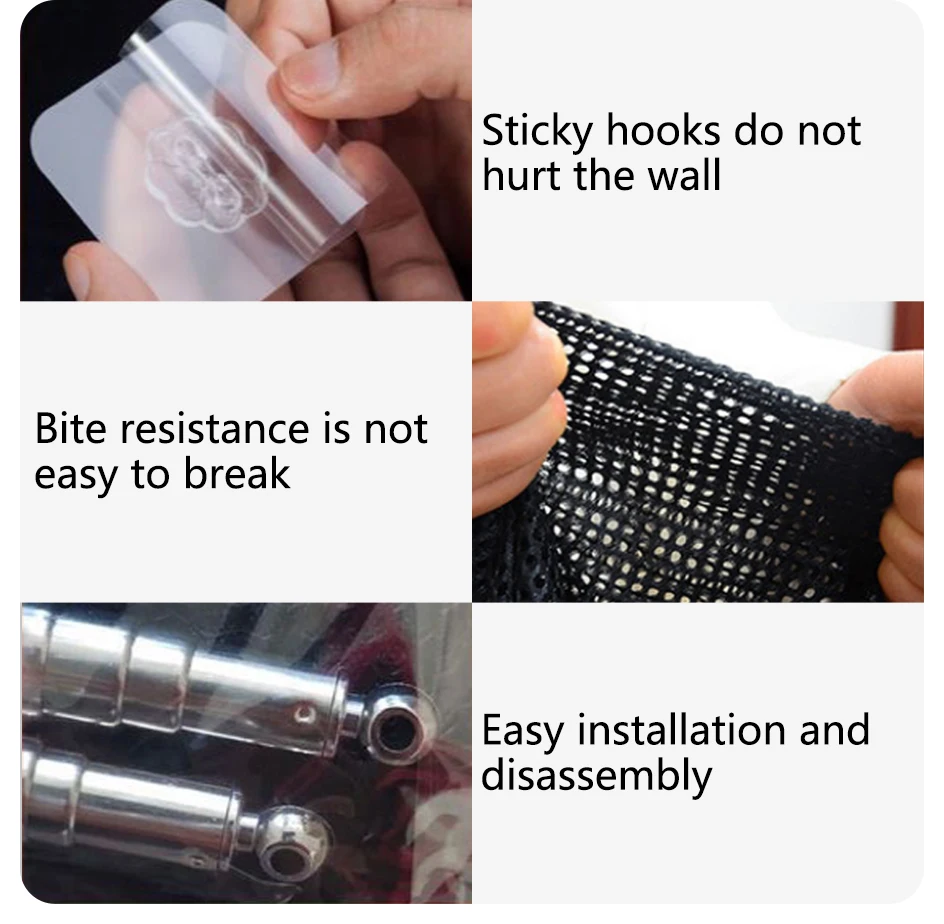 Sticky hooks do not hurt the wall

Bite resistance is not easy to break

Easy installation and disassembly