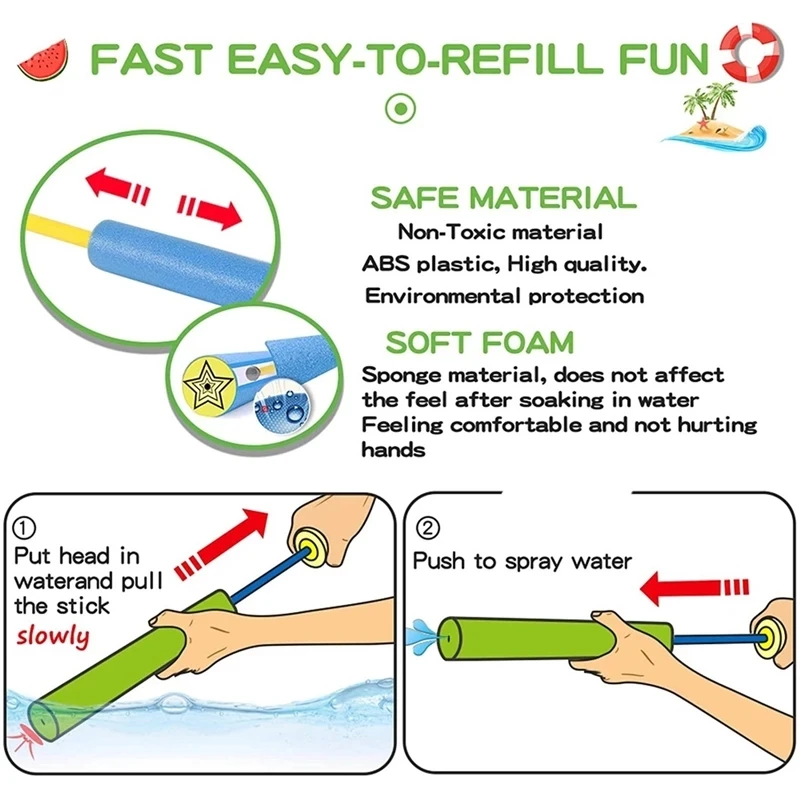 FAST EASY-TO-REFILL FUN

SAFE MATERIAL

Non-Toxic material
ABS plastic, High quality.
Environmental protection

SOFT FOAM

Sponge material, does not affect the feel after soaking in water
Feeling comfortable and not hurting hands

①
Put head in waterand pull the stick slowly

②
Push to spray water