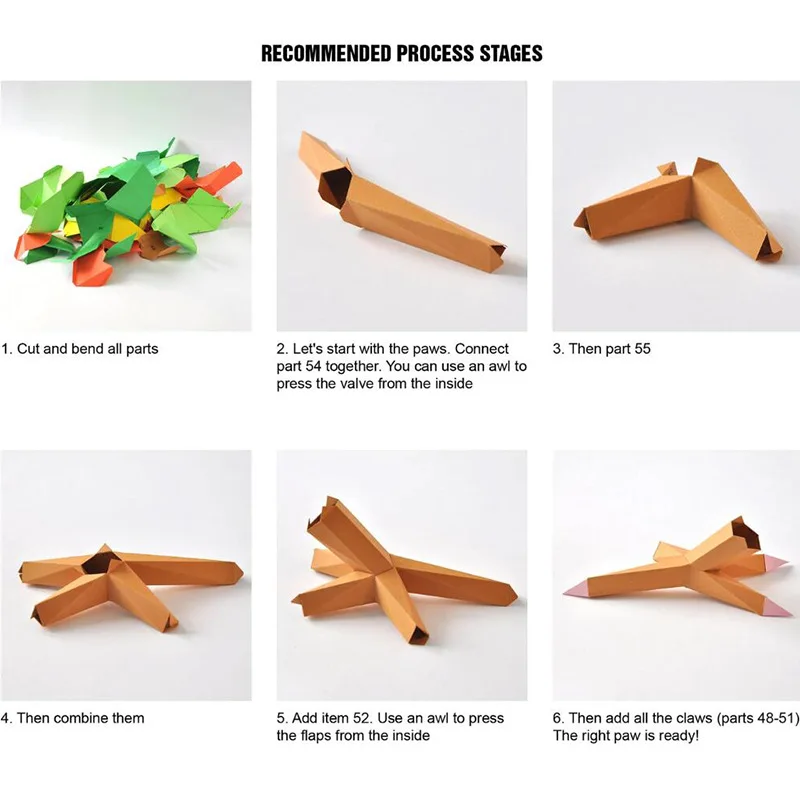 RECOMMENDED PROCESS STAGES

1. Cut and bend all parts

2. Let's start with the paws. Connect part 54 together. You can use an awl to press the valve from the inside

3. Then part 55

4. Then combine them

5. Add item 52. Use an awl to press the flaps from the inside

6. Then add all the claws (parts 48-51) The right paw is ready!