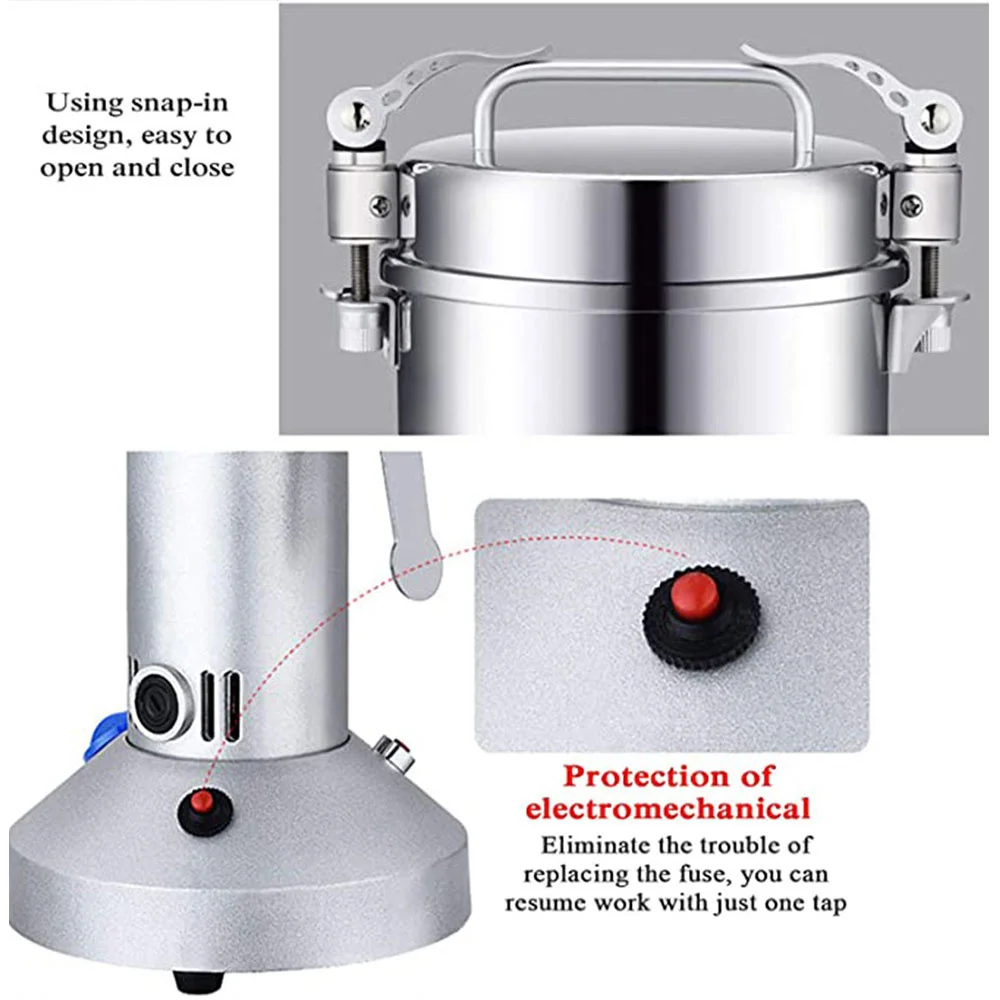 Using snap-in design, easy to open and close

Protection of electromechanical

Eliminate the trouble of replacing the fuse, you can resume work with just one tap