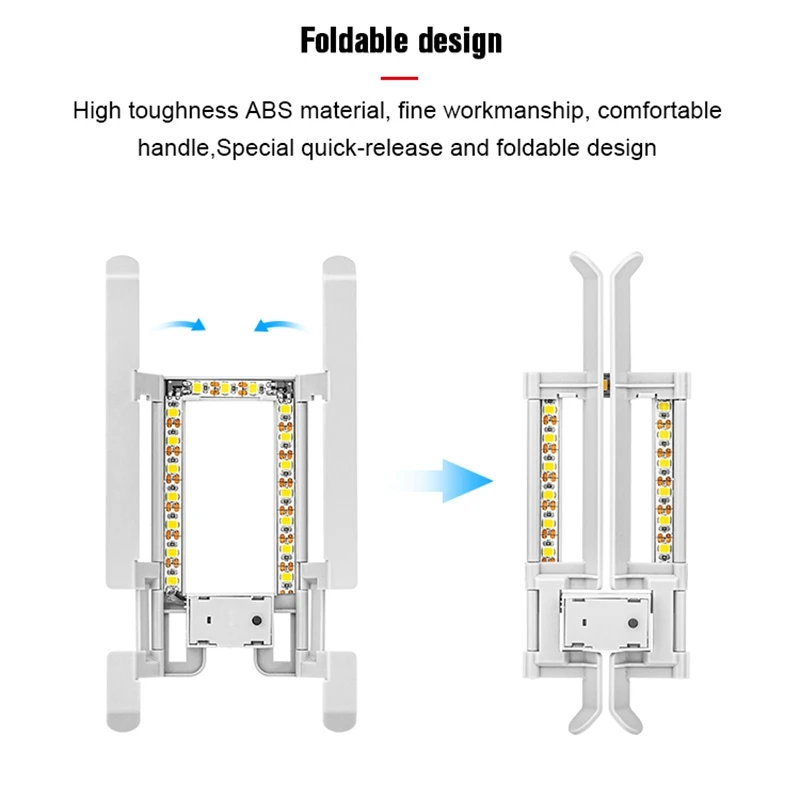 Foldable design

High toughness ABS material, fine workmanship, comfortable handle,Special quick-release and foldable design