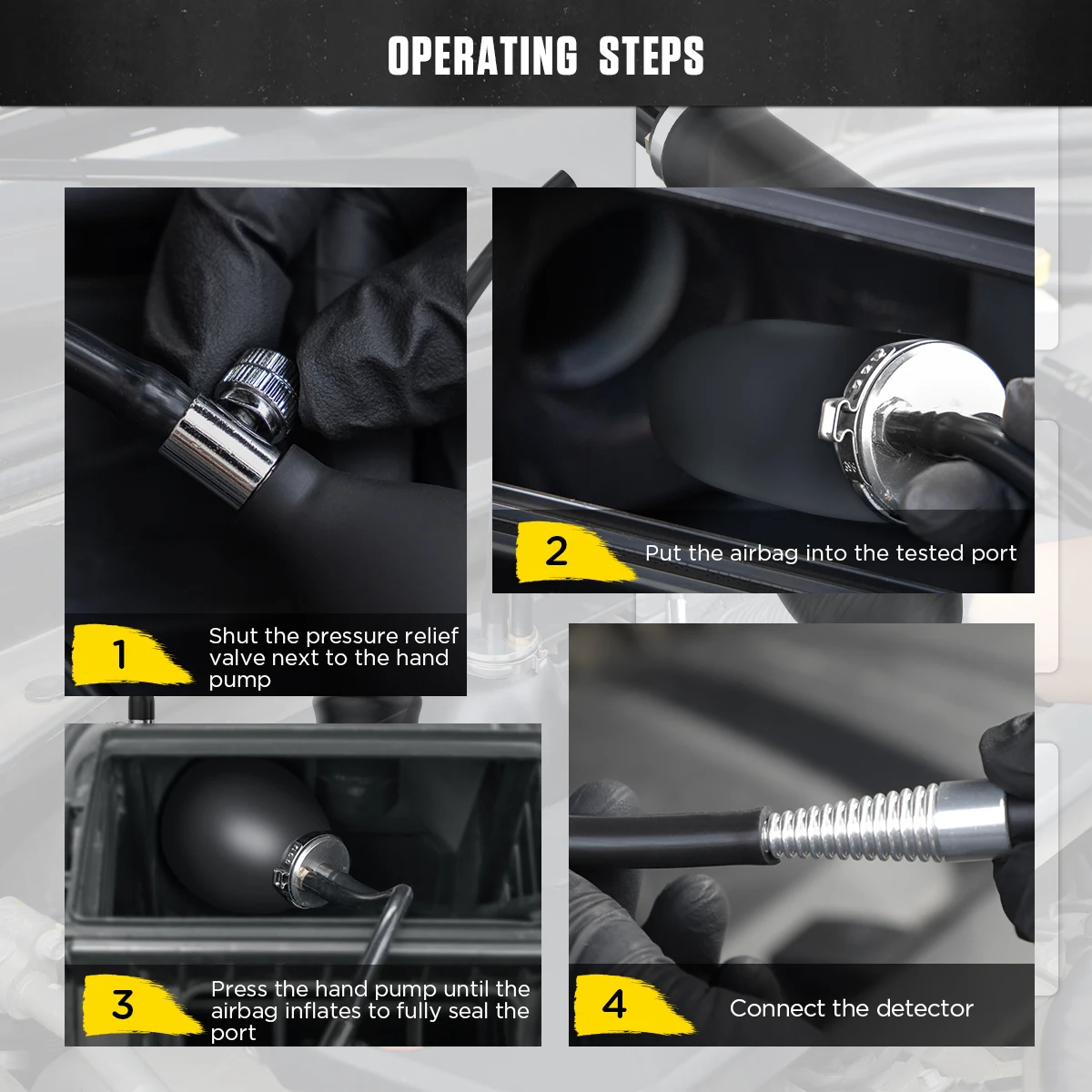 OPERATING STEPS

1
Shut the pressure relief valve next to the hand pump

2
Put the airbag into the tested port

3
Press the hand pump until the airbag inflates to fully seal the port

4
Connect the detector