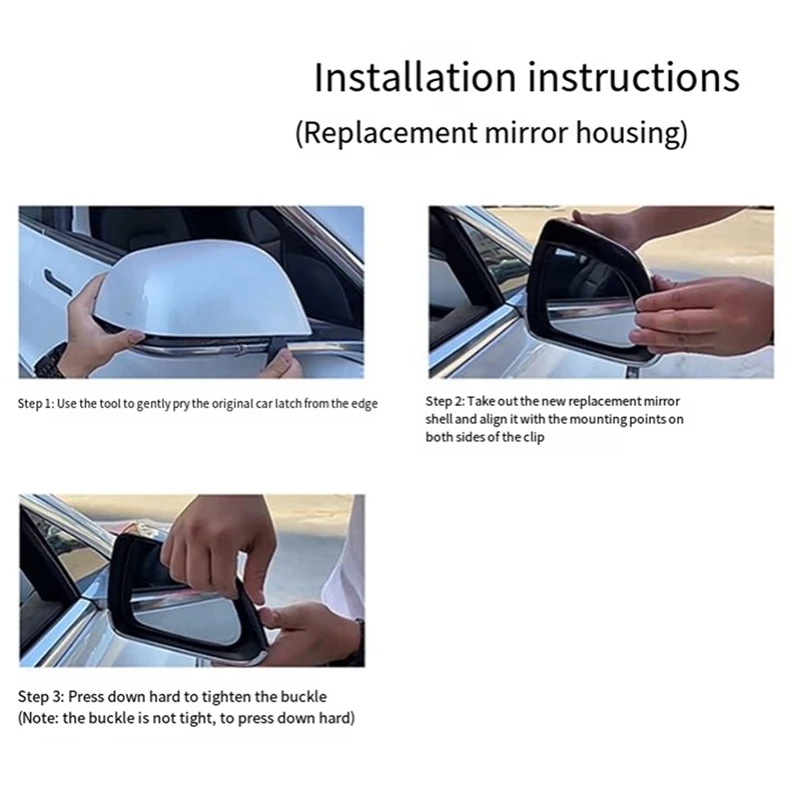 Installation instructions
(Replacement mirror housing)

Step 1: Use the tool to gently pry the original car latch from the edge

Step 2: Take out the new replacement mirror shell and align it with the mounting points on both sides of the clip

Step 3: Press down hard to tighten the buckle
(Note: the buckle is not tight, to press down hard)