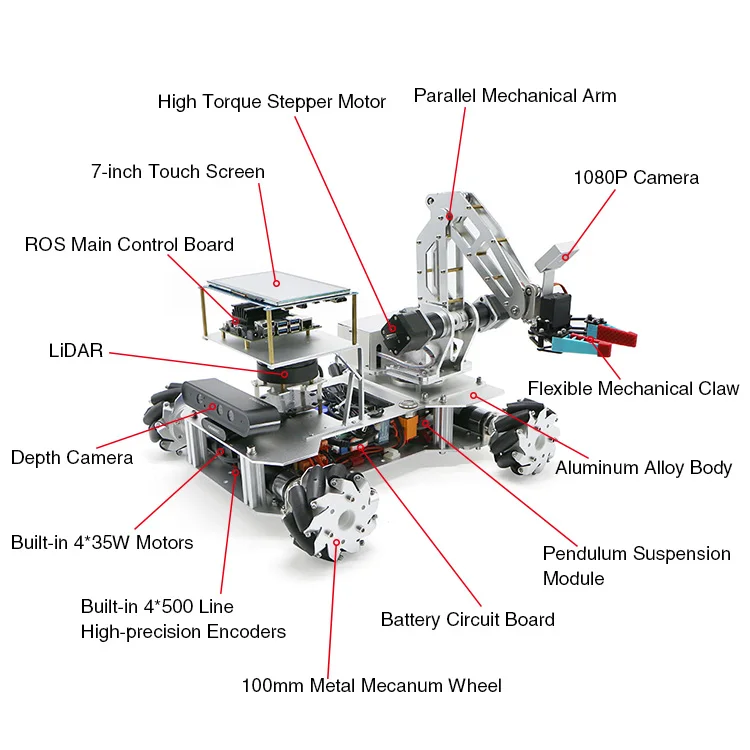 High Torque Stepper Motor

Parallel Mechanical Arm

7-inch Touch Screen

1080P Camera

ROS Main Control Board

LiDAR

Flexible Mechanical Claw

Depth Camera

Aluminum Alloy Body

Built-in 4*35W Motors

Pendulum Suspension Module

Built-in 4*500 Line High-precision Encoders

Battery Circuit Board

100mm Metal Mecanum Wheel