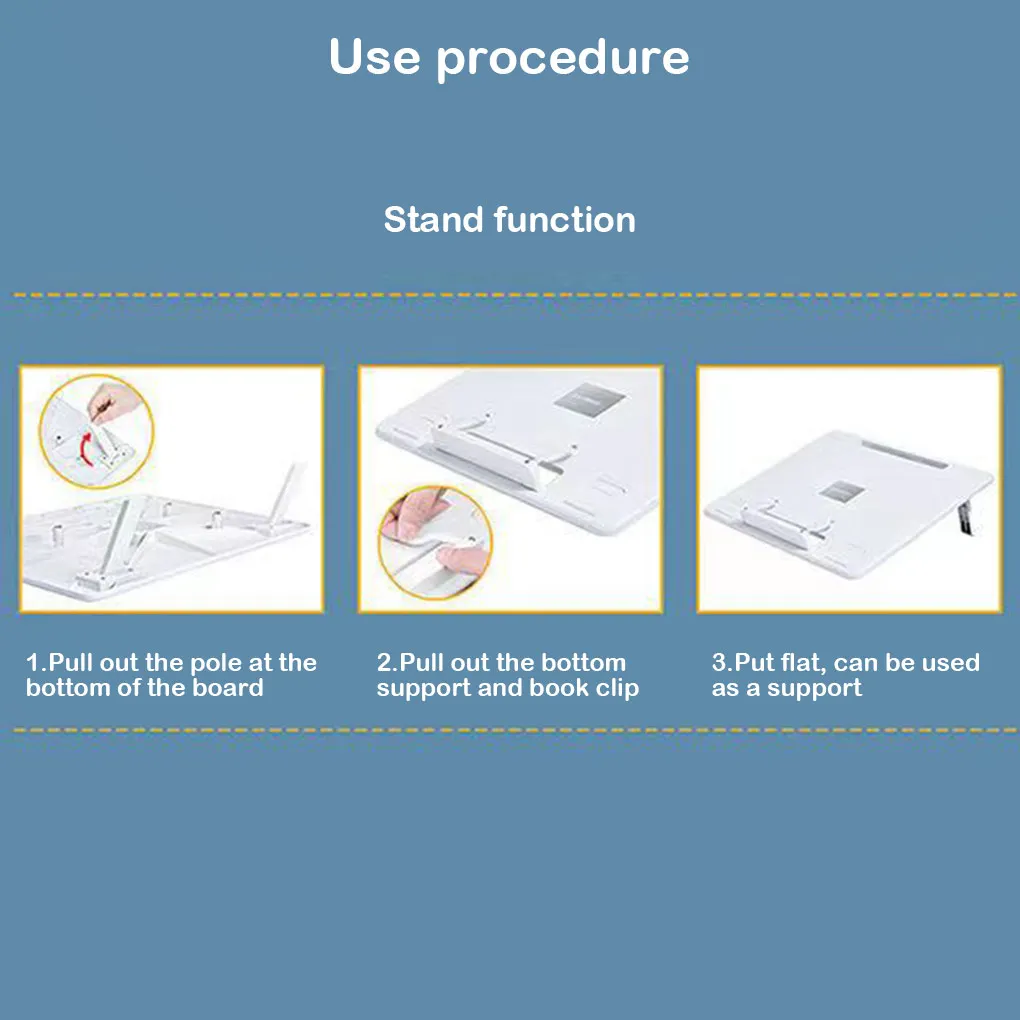 Use procedure

Stand function

1.Pull out the pole at the bottom of the board

2.Pull out the bottom support and book clip

3.Put flat, can be used as a support