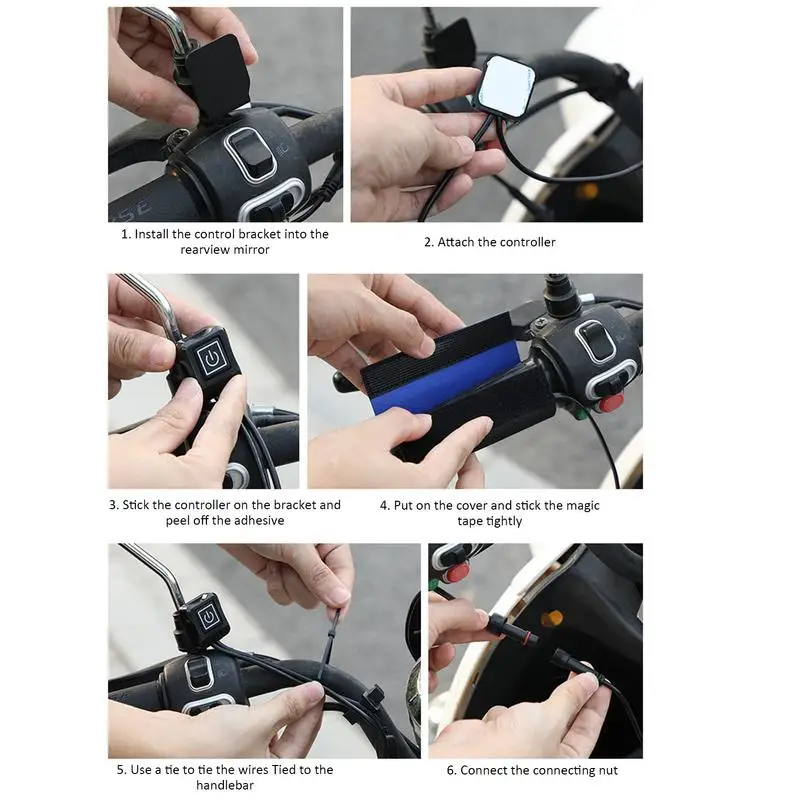 1. Install the control bracket into the rearview mirror

2. Attach the controller

3. Stick the controller on the bracket and peel off the adhesive

4. Put on the cover and stick the magic tape tightly

5. Use a tie to tie the wires Tied to the handlebar

6. Connect the connecting nut