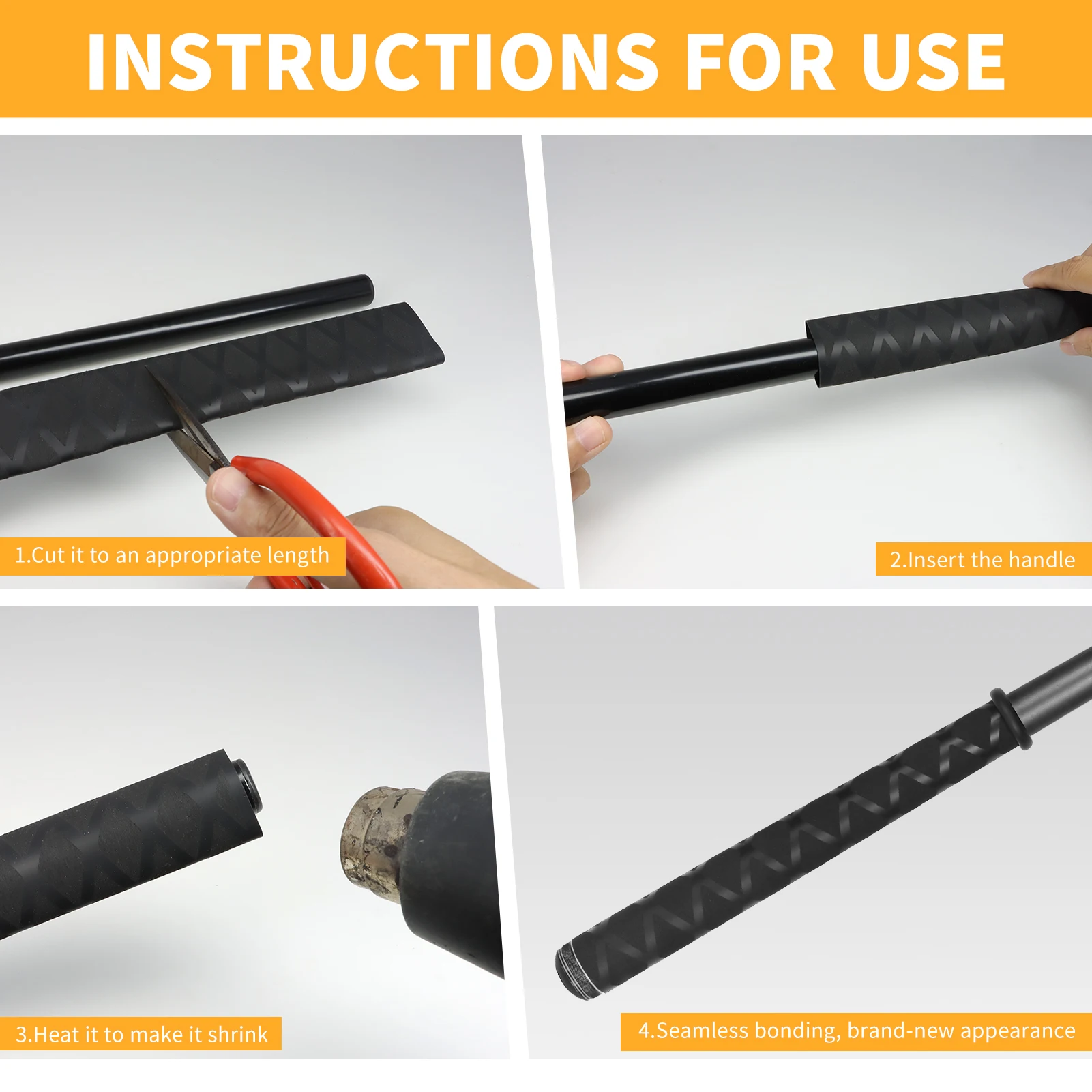 INSTRUCTIONS FOR USE

1.Cut it to an appropriate length

2.Insert the handle

3.Heat it to make it shrink

4.Seamless bonding, brand-new appearance