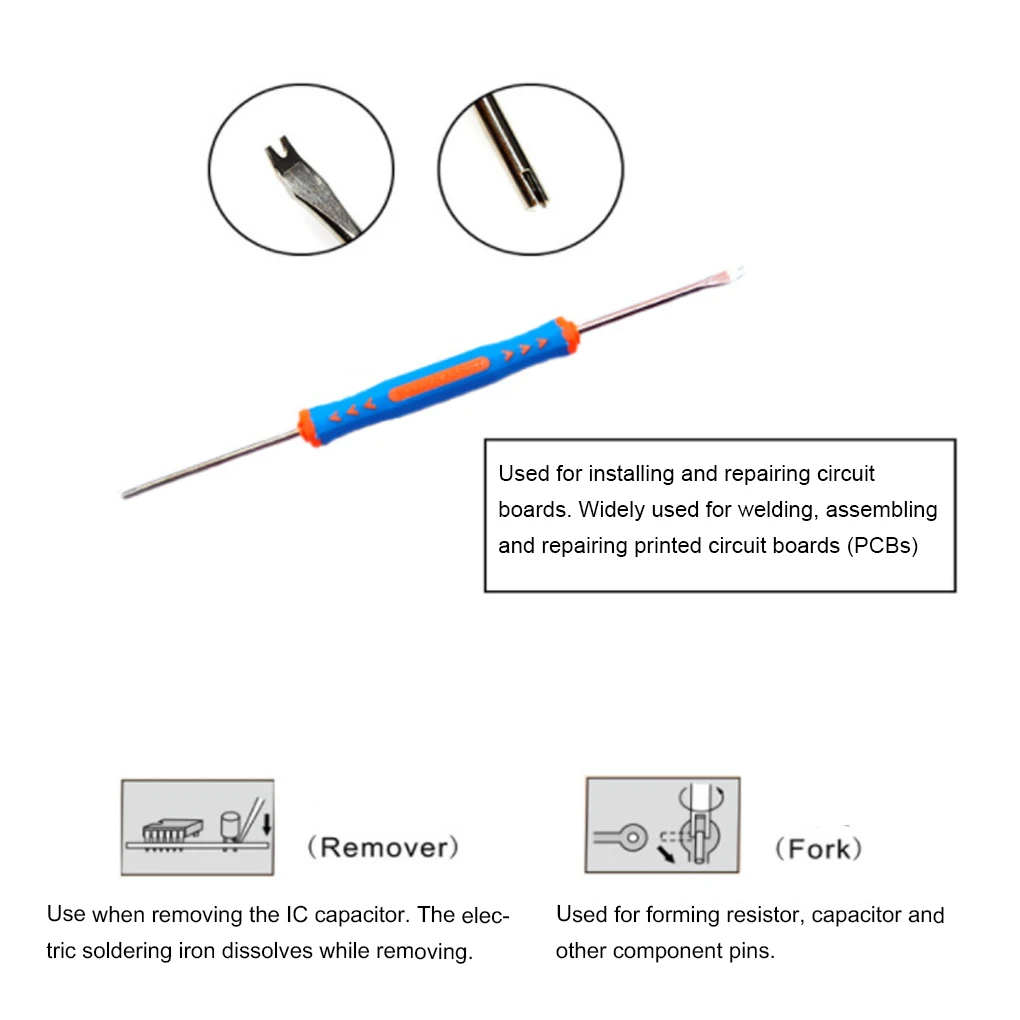 Used for installing and repairing circuit boards. Widely used for welding, assembling and repairing printed circuit boards (PCBs)

(Remover)

Use when removing the IC capacitor. The electric soldering iron dissolves while removing.

(Fork)

Used for forming resistor, capacitor and other component pins.