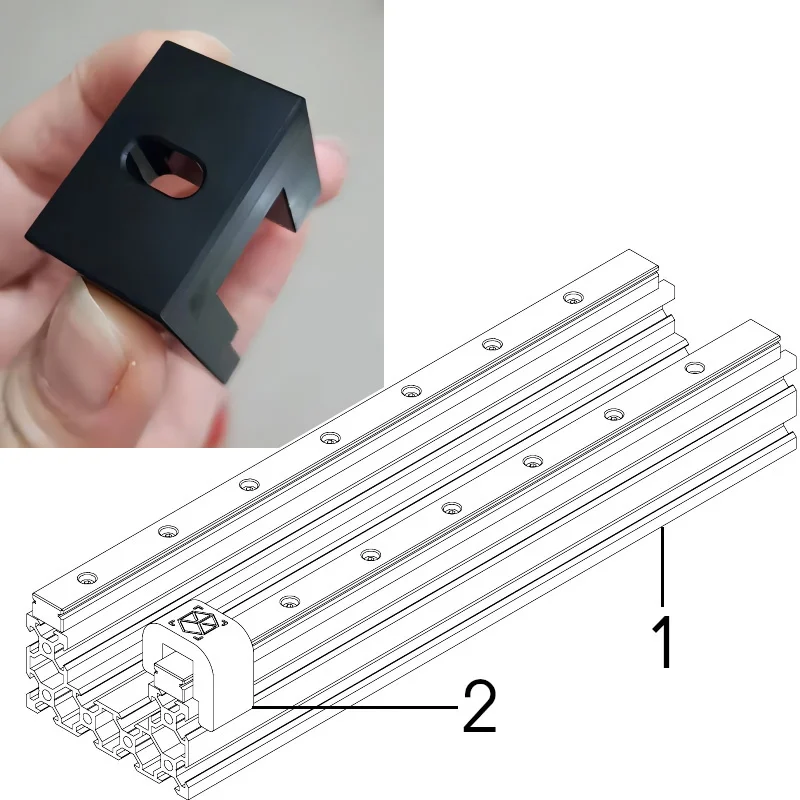 1
2