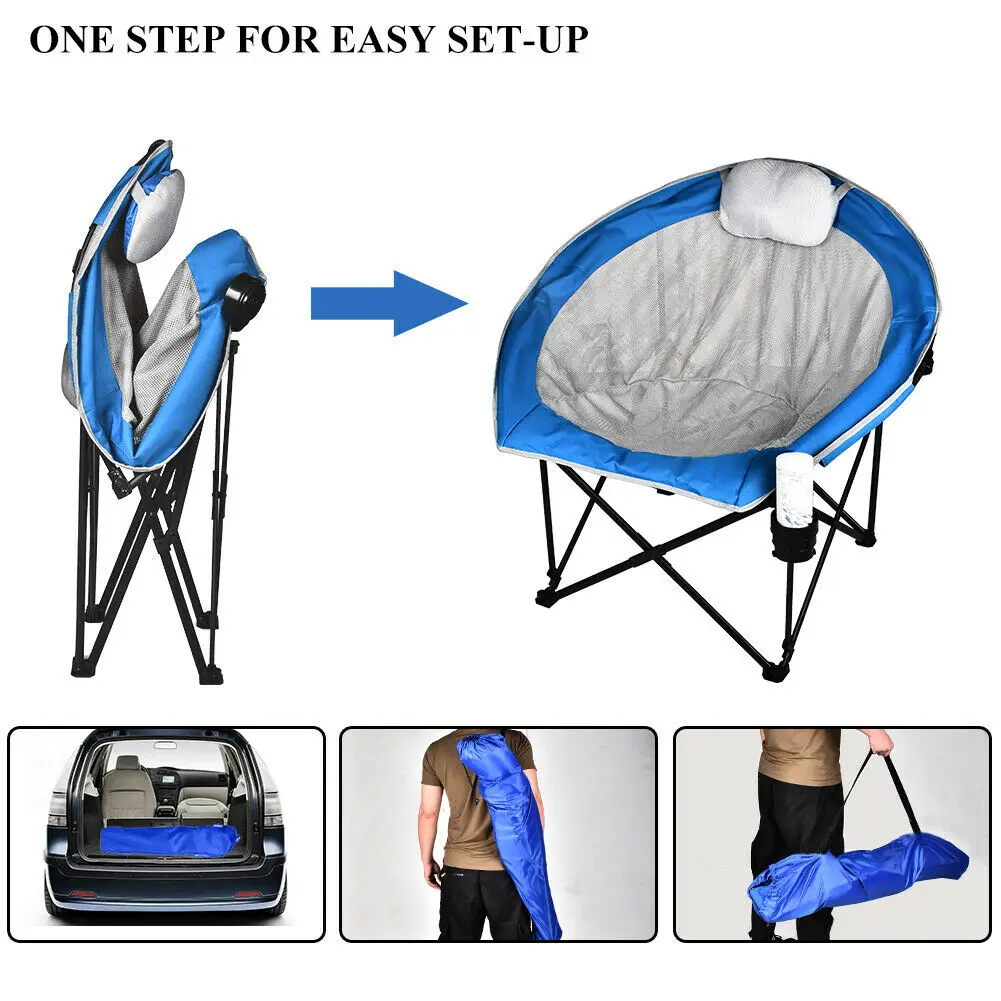 ONE STEP FOR EASY SET-UP