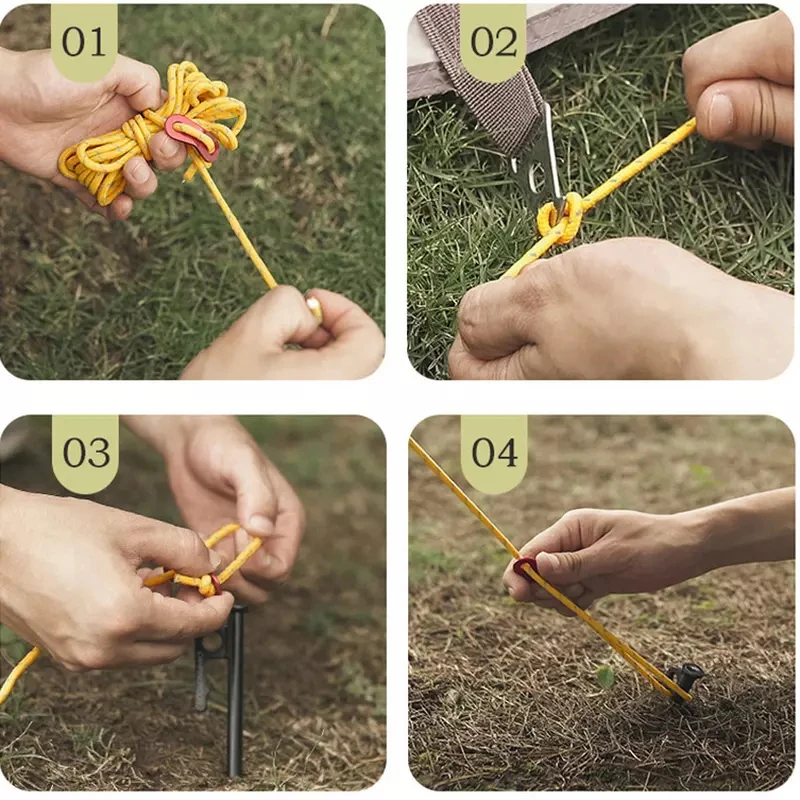 01

02

03

04