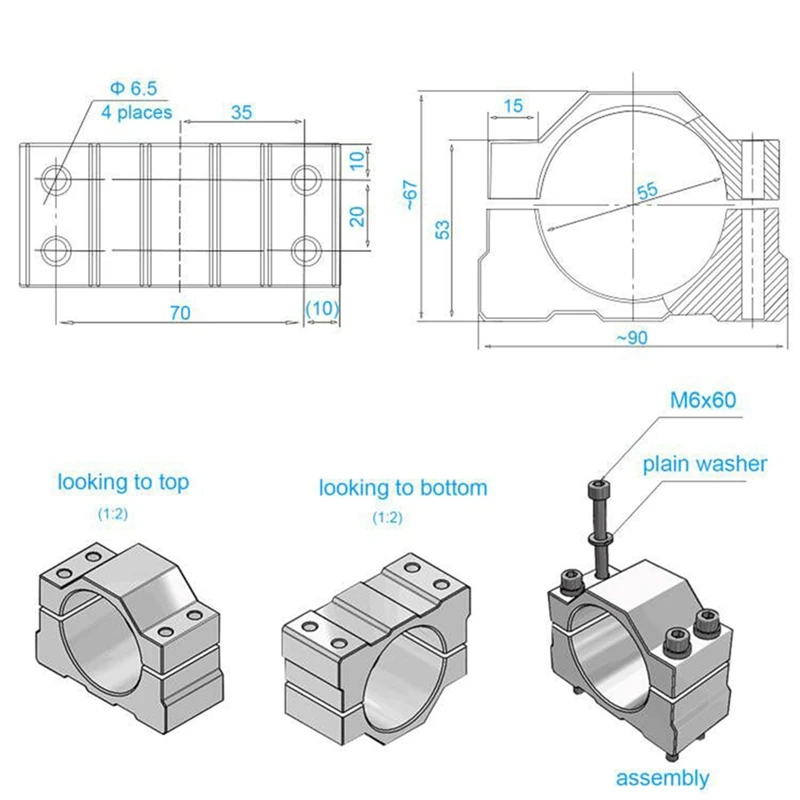 Φ 6.5
4 places
35
10
20
70
(10)
15
~67
53
55
~90
M6x60
plain washer
looking to top
(1:2)
looking to bottom
(1:2)
assembly