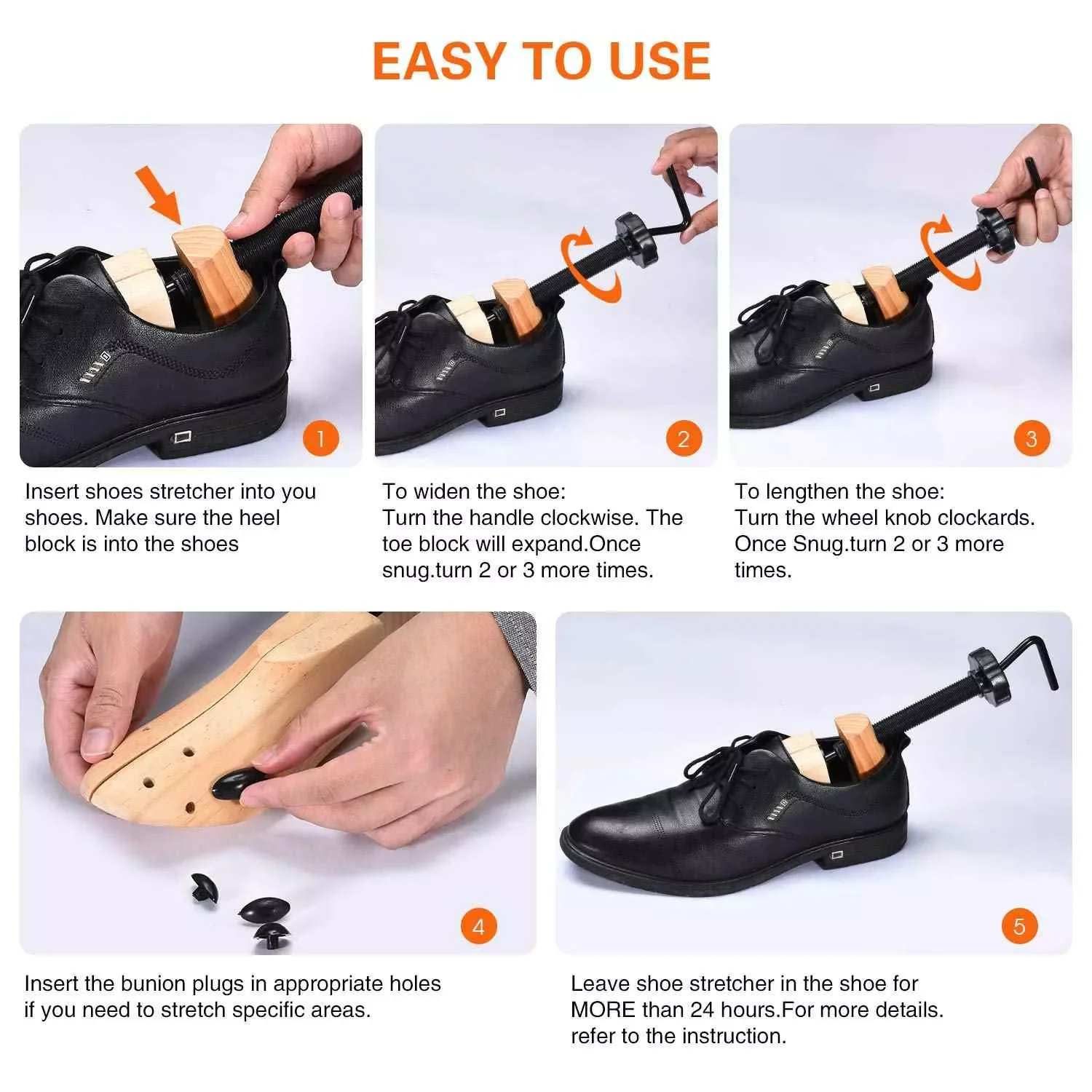 EASY TO USE

1

Insert shoes stretcher into you shoes. Make sure the heel block is into the shoes

2

To widen the shoe:
Turn the handle clockwise. The toe block will expand.Once snug.turn 2 or 3 more times.

3

To lengthen the shoe:
Turn the wheel knob clockards. Once Snug.turn 2 or 3 more times.

4

Insert the bunion plugs in appropriate holes if you need to stretch specific areas.

5

Leave shoe stretcher in the shoe for MORE than 24 hours.For more details. refer to the instruction.